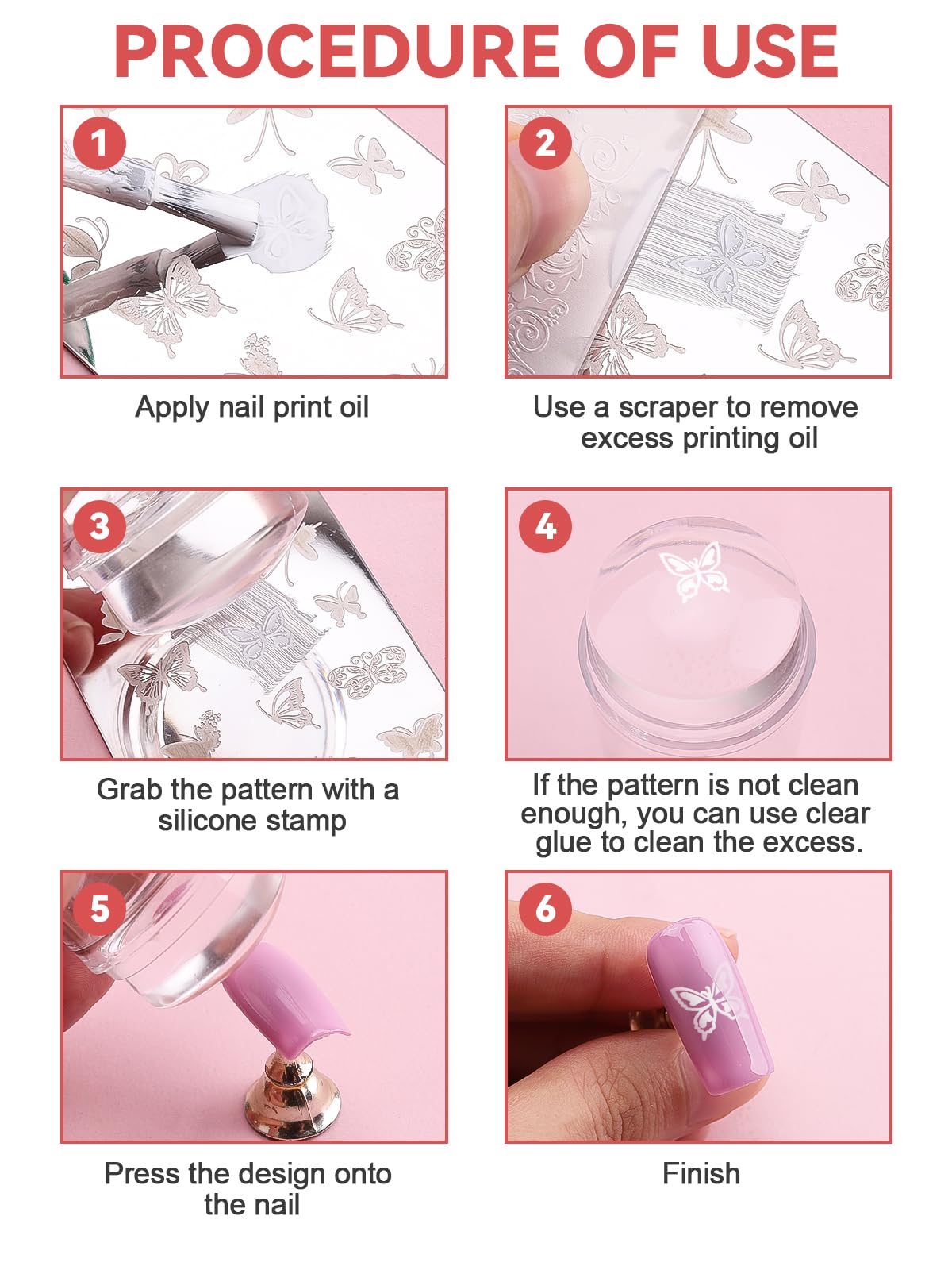 PROCEDURE OF USE

1

Apply nail print oil

2

Use a scraper to remove excess printing oil

3

Grab the pattern with a silicone stamp

4

If the pattern is not clean enough, you can use clear glue to clean the excess.

5

Press the design onto the nail

6

Finish