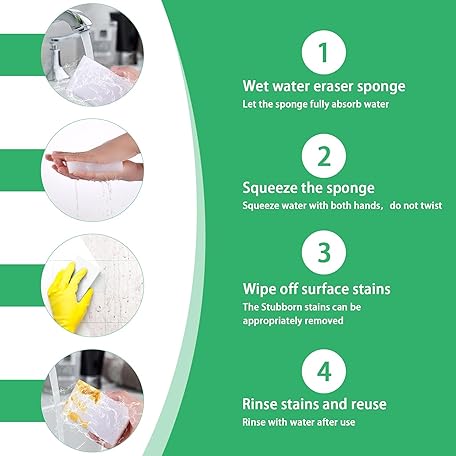 1

Wet water eraser sponge
Let the sponge fully absorb water

2

Squeeze the sponge
Squeeze water with both hands， do not twist

3

Wipe off surface stains
The Stubborn stains can be appropriately removed

4

Rinse stains and reuse
Rinse with water after use