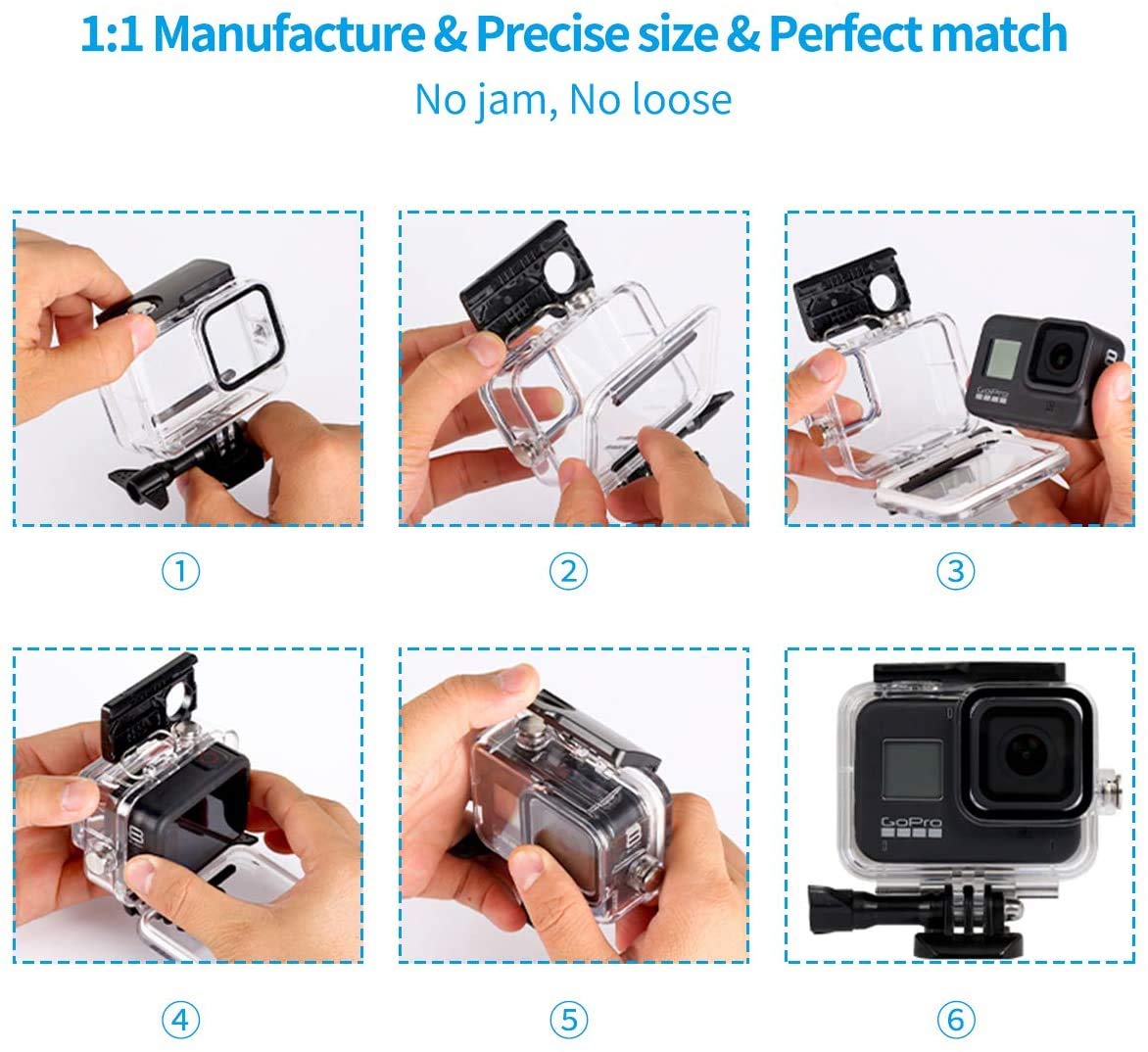 1:1 Manufacture & Precise size & Perfect match

No jam, No loose

GoPro

①

②

③

GoPro

④

⑤

⑥