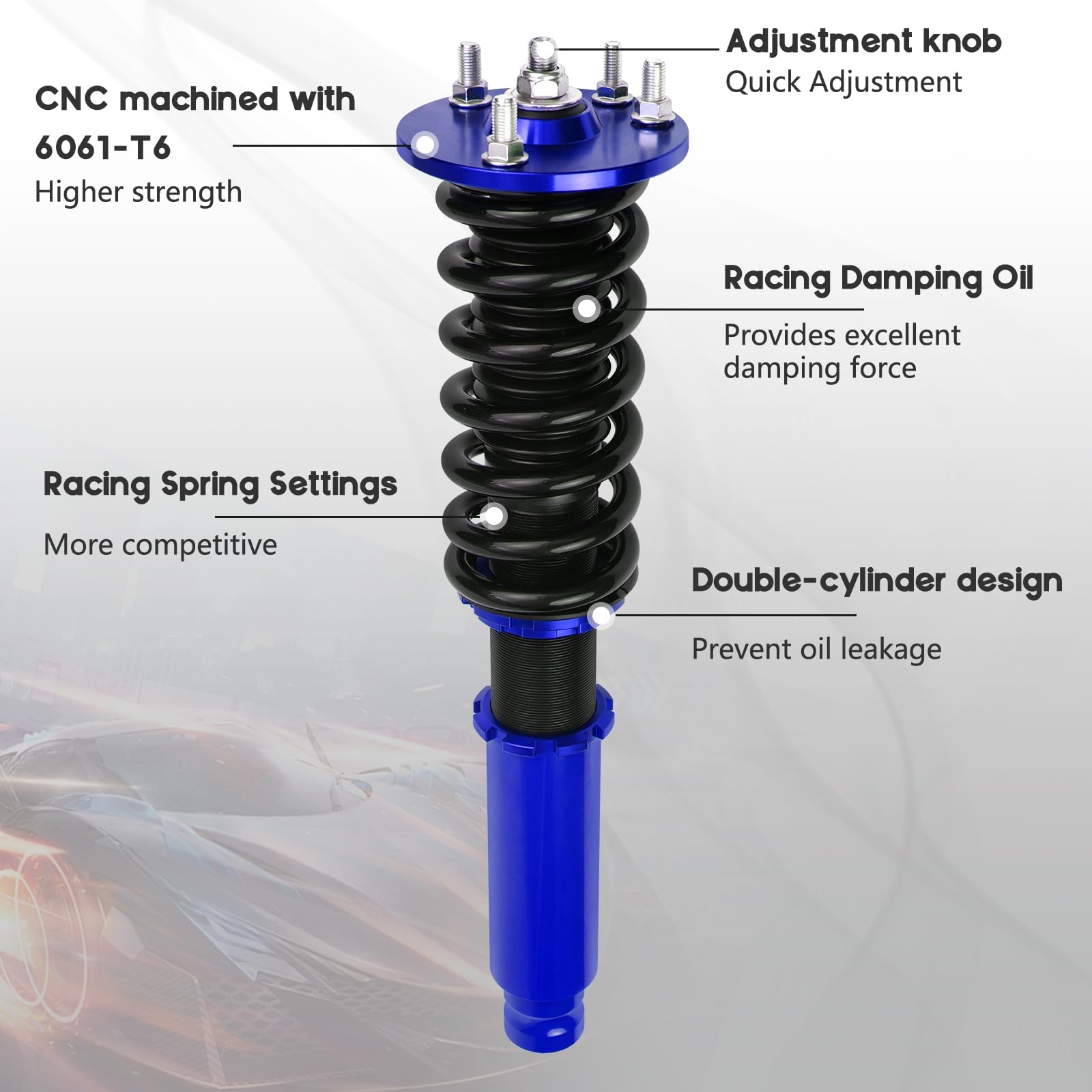 Adjustment knob
Quick Adjustment

CNC machined with 6061-T6
Higher strength

Racing Damping Oil
Provides excellent damping force

Racing Spring Settings
More competitive

Double-cylinder design
Prevent oil leakage