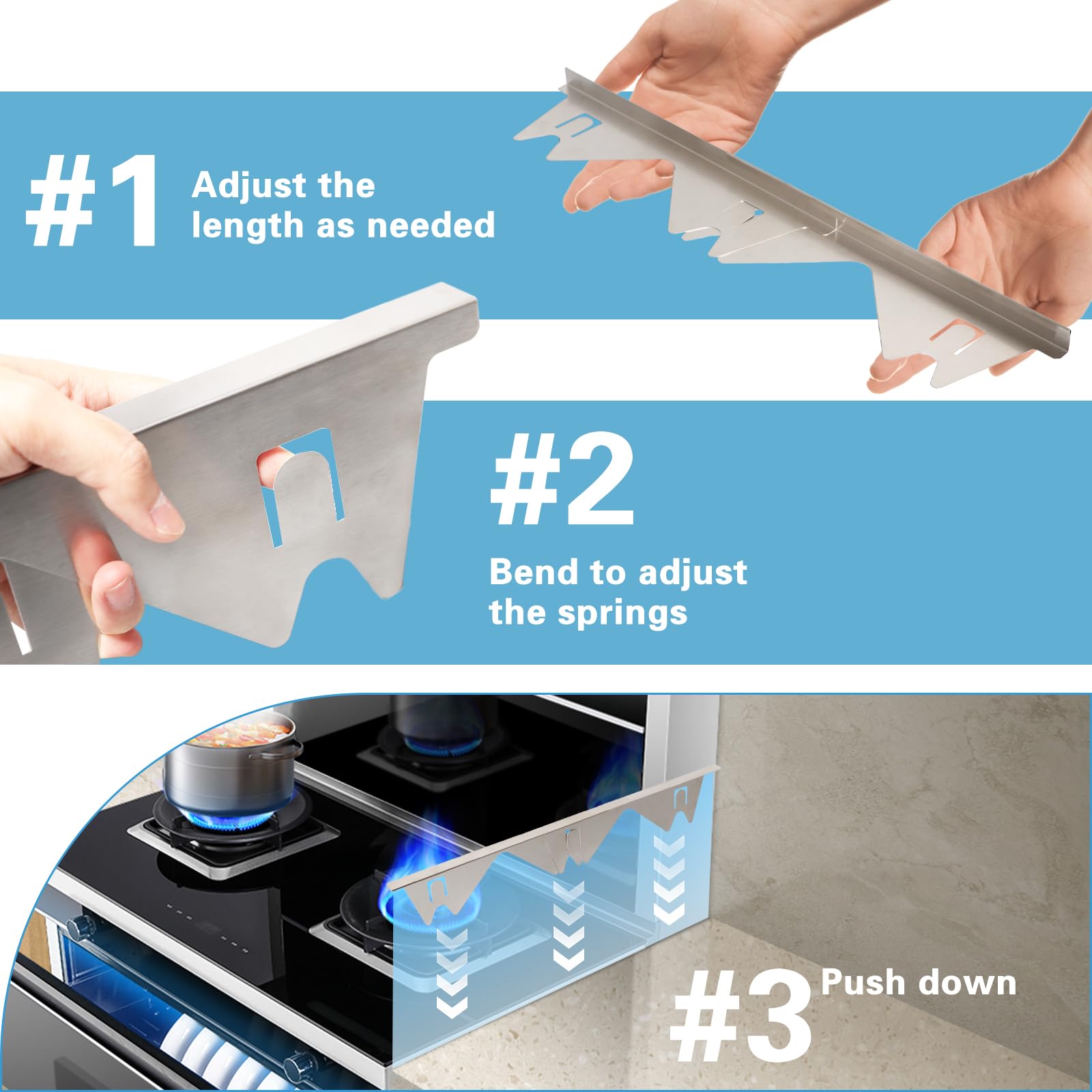 #1 Adjust the length as needed

#2 Bend to adjust the springs

#3 Push down