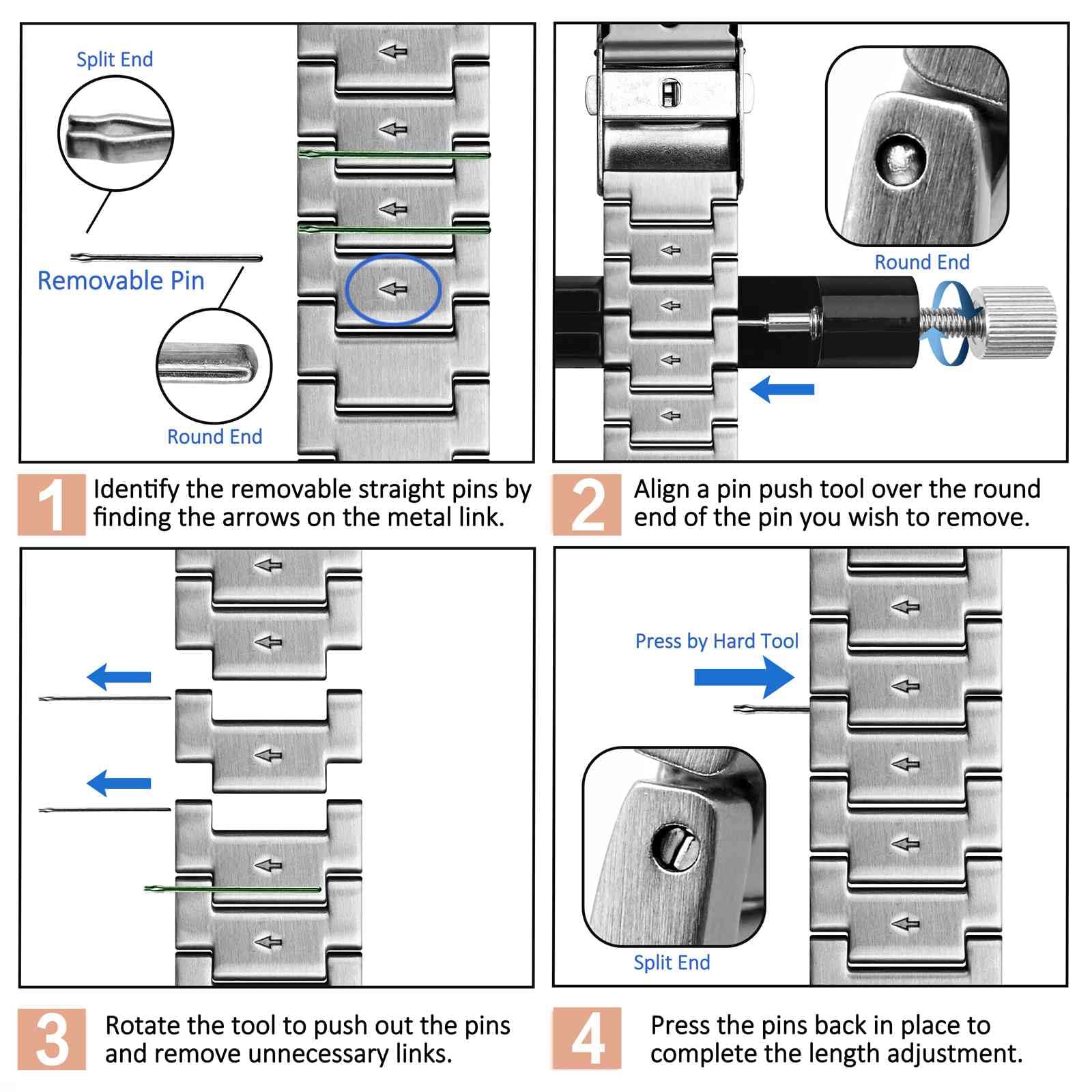 Split End

Removable Pin

Round End

1 Identify the removable straight pins by finding the arrows on the metal link.

Round End

2 Align a pin push tool over the round end of the pin you wish to remove.

3 Rotate the tool to push out the pins and remove unnecessary links.

Press by Hard Tool

Split End

4 Press the pins back in place to complete the length adjustment.