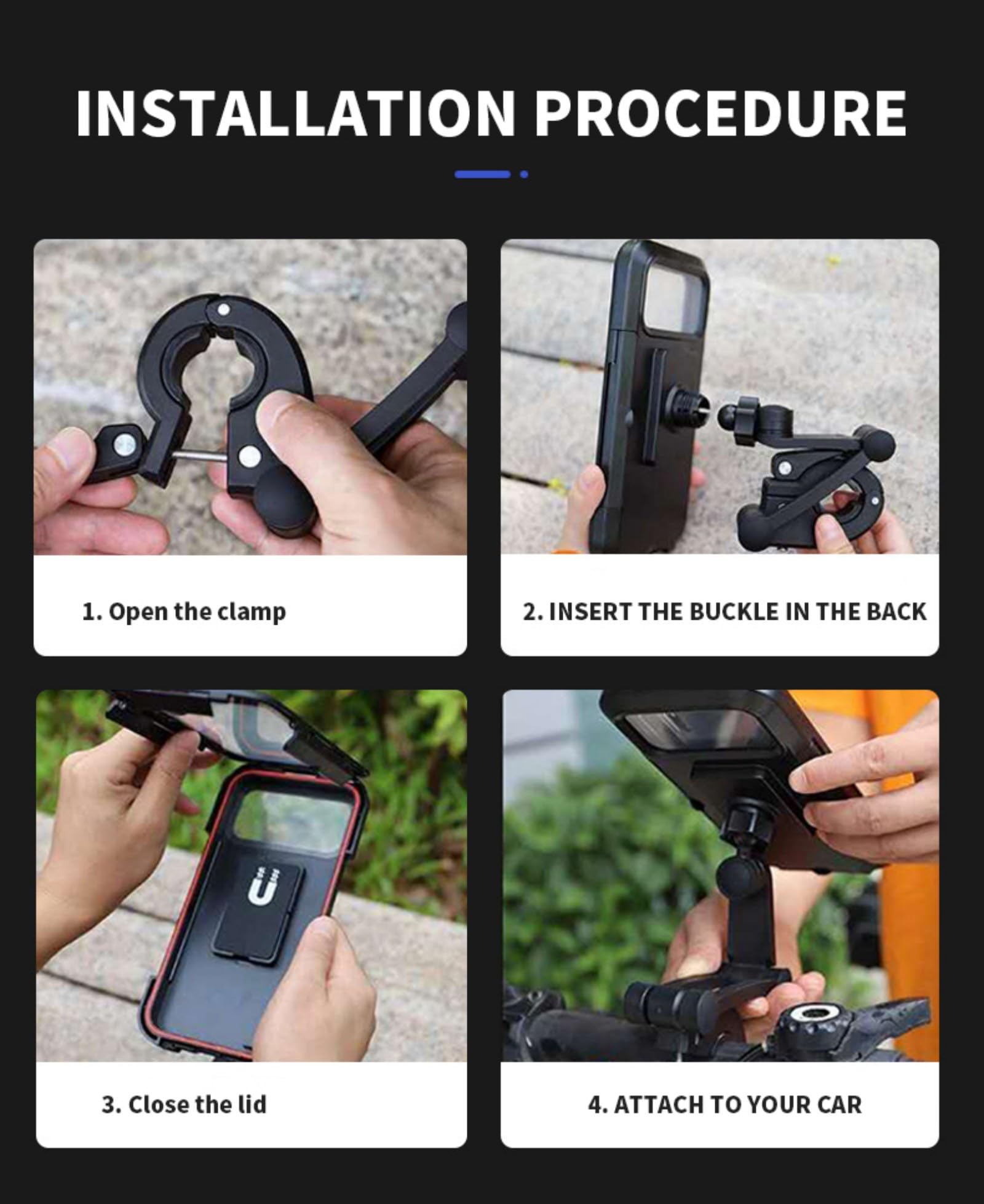 INSTALLATION PROCEDURE

1. Open the clamp

2. INSERT THE BUCKLE IN THE BACK

3. Close the lid

4. ATTACH TO YOUR CAR