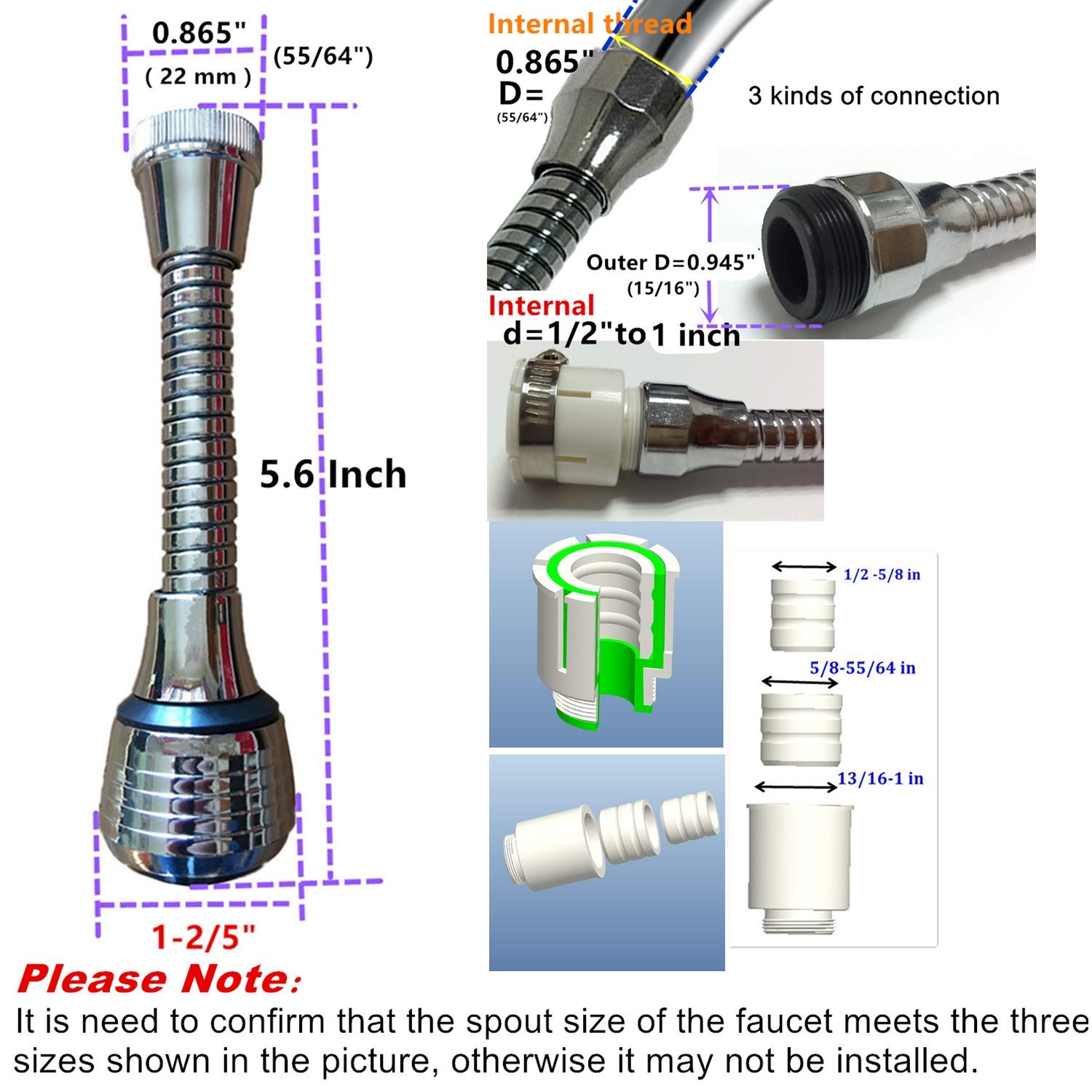 0.865"
( 22 mm )
(55/64")
5.6 Inch
1-2/5"

Internal thread
0.865"
D=
(55/64")
3 kinds of connection
Outer D=0.945"
(15/16")
Internal
d=1/2"to 1 inch

1/2 -5/8 in
5/8-55/64 in
13/16-1 in

Please Note:
It is need to confirm that the spout size of the faucet meets the three sizes shown in the picture, otherwise it may not be installed.