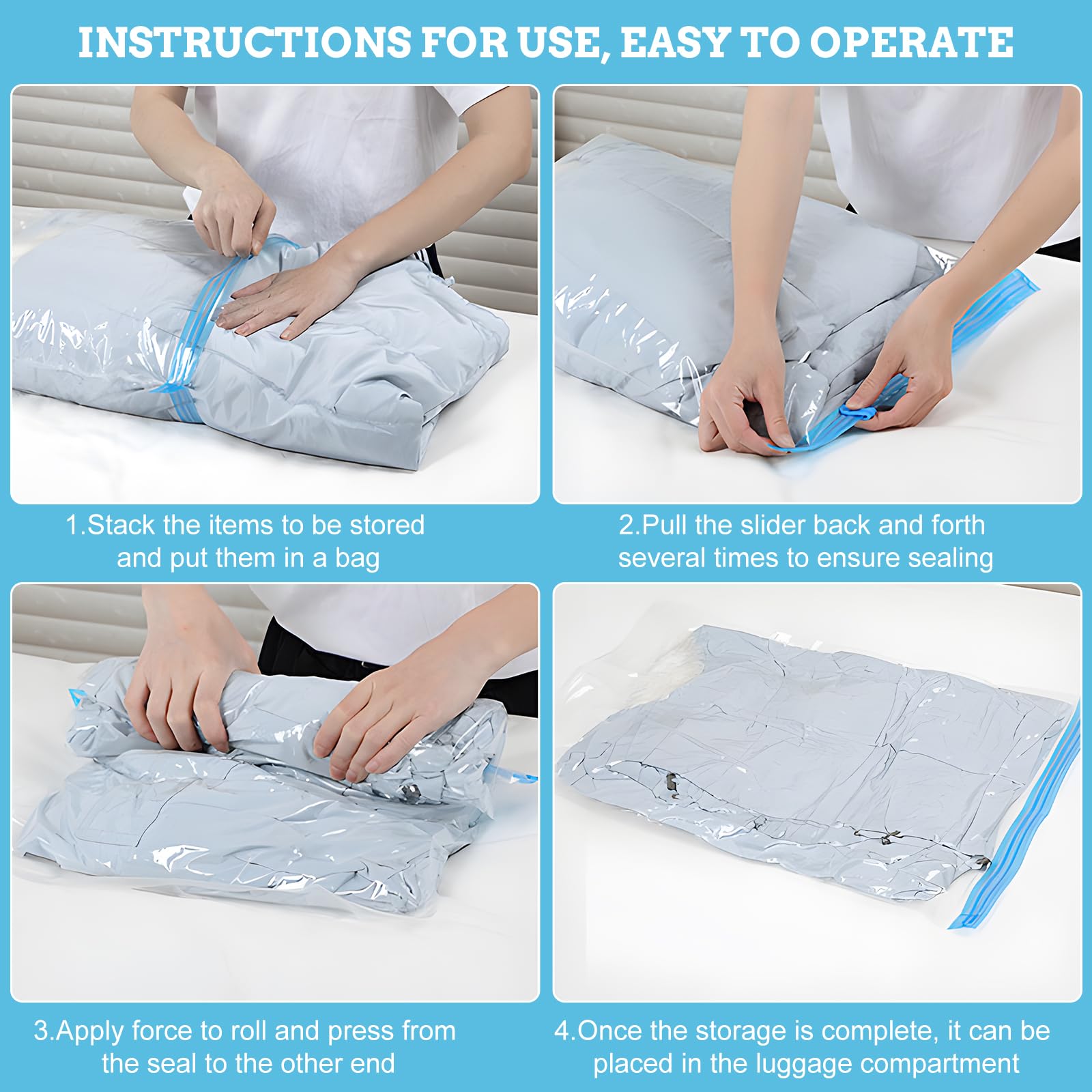 INSTRUCTIONS FOR USE, EASY TO OPERATE

1.Stack the items to be stored and put them in a bag

2.Pull the slider back and forth several times to ensure sealing

3.Apply force to roll and press from the seal to the other end

4.Once the storage is complete, it can be placed in the luggage compartment