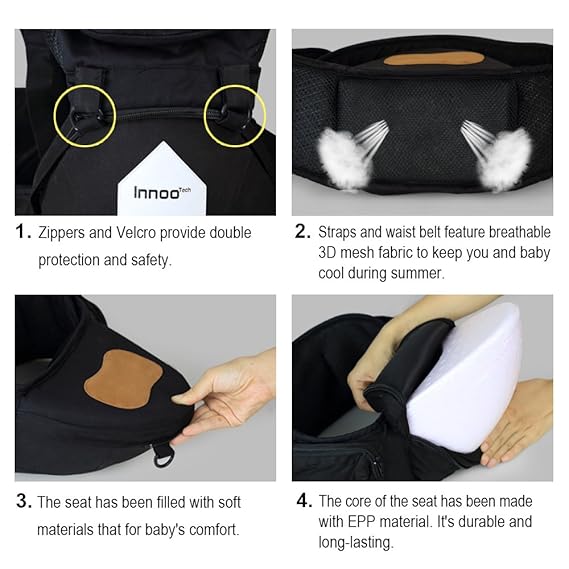 Innoo Tech

1. Zippers and Velcro provide double protection and safety.

2. Straps and waist belt feature breathable 3D mesh fabric to keep you and baby cool during summer.

3. The seat has been filled with soft materials that for baby's comfort.

4. The core of the seat has been made with EPP material. It's durable and long-lasting.