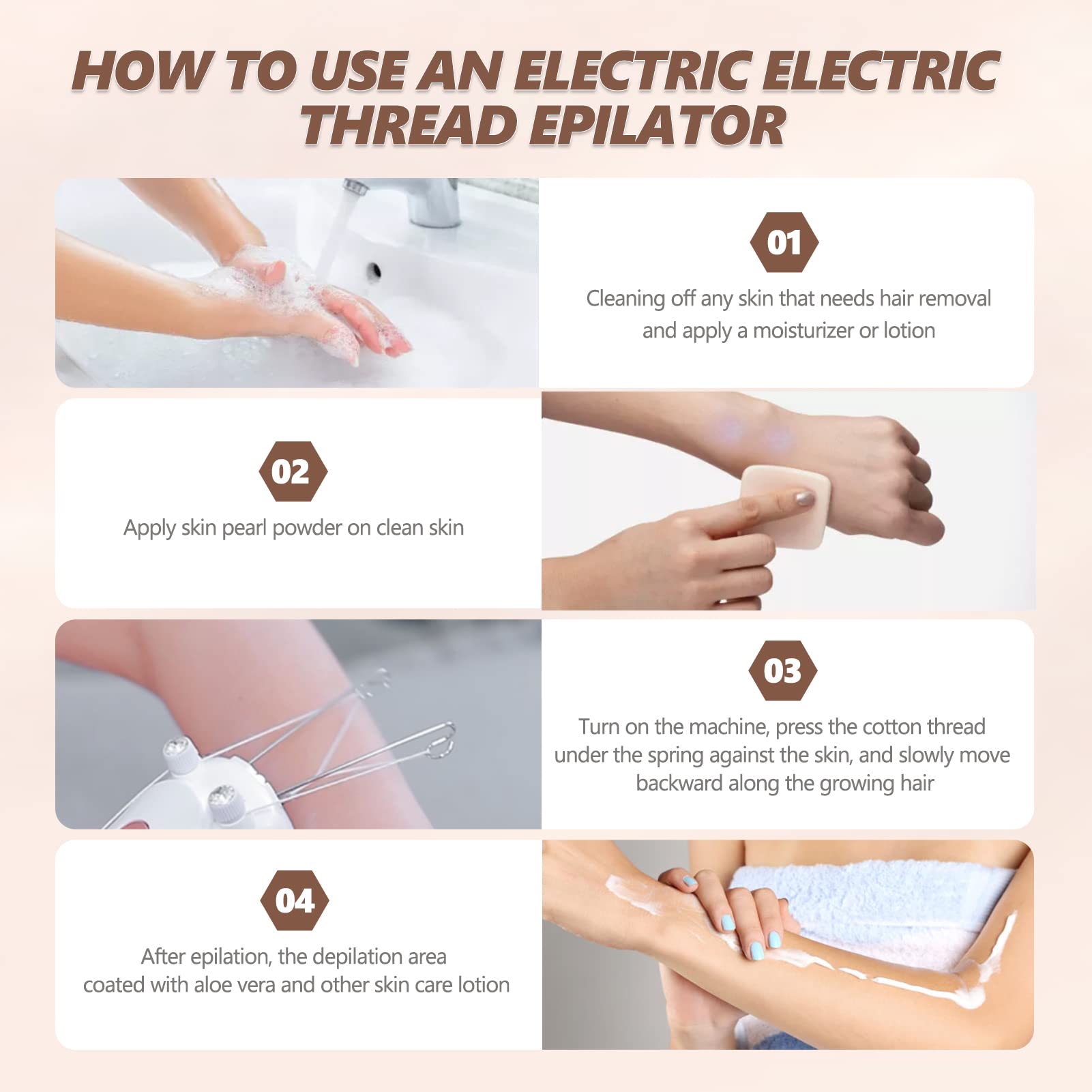 HOW TO USE AN ELECTRIC ELECTRIC THREAD EPILATOR

01

Cleaning off any skin that needs hair removal and apply a moisturizer or lotion

02

Apply skin pearl powder on clean skin

03

Turn on the machine, press the cotton thread under the spring against the skin, and slowly move backward along the growing hair

04

After epilation, the depilation area coated with aloe vera and other skin care lotion