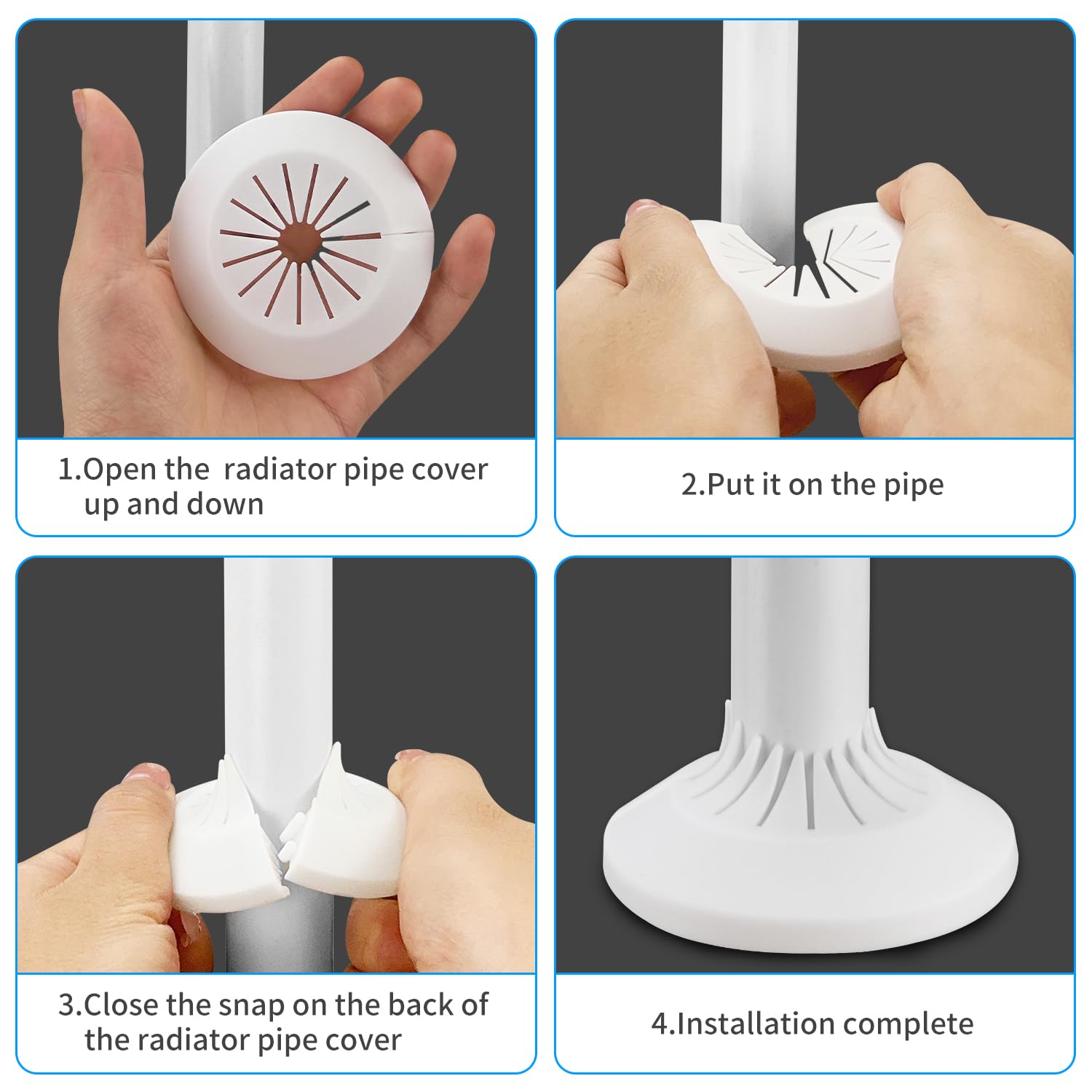 1.Open the  radiator pipe cover up and down

2.Put it on the pipe

3.Close the snap on the back of the radiator pipe cover

4.Installation complete