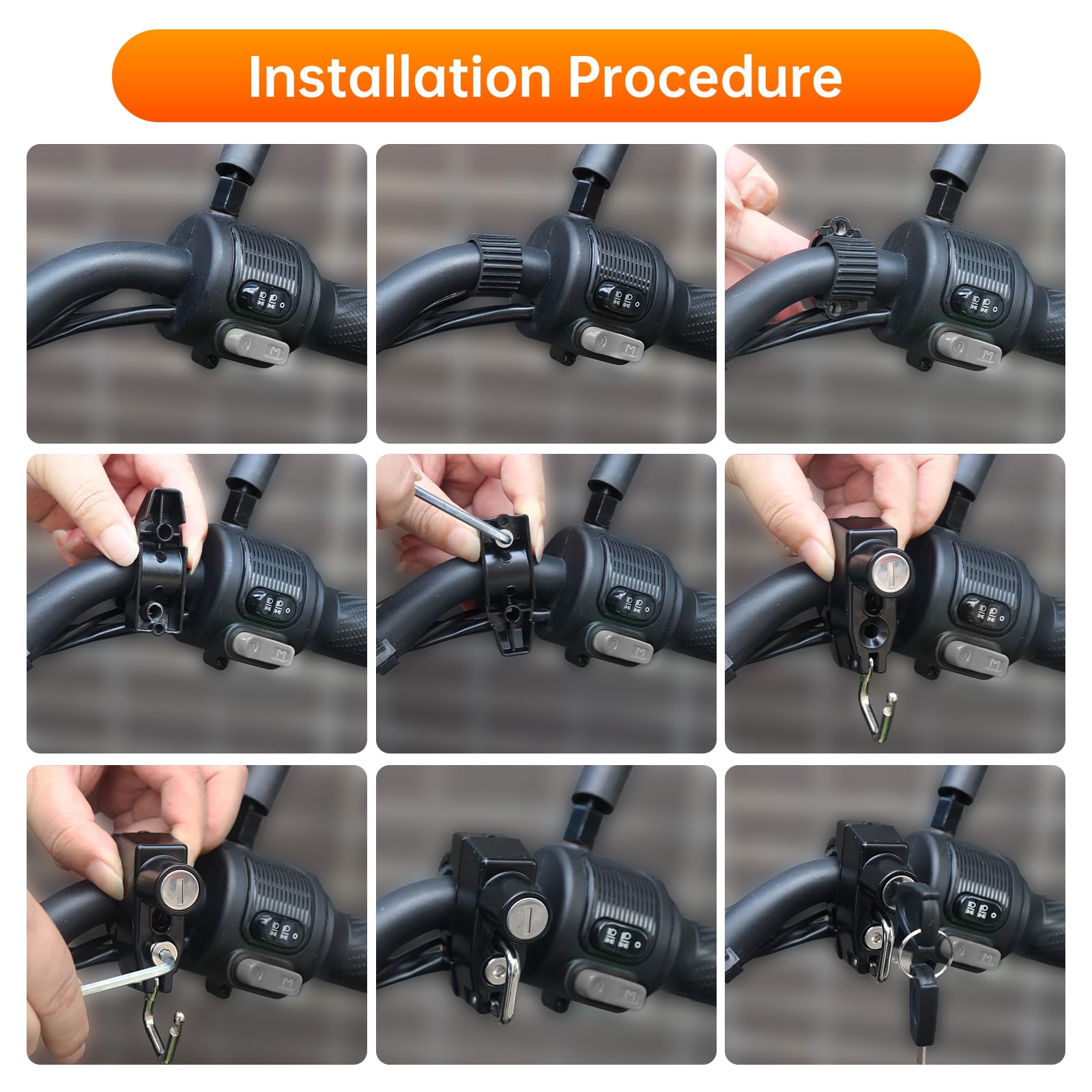 Installation Procedure