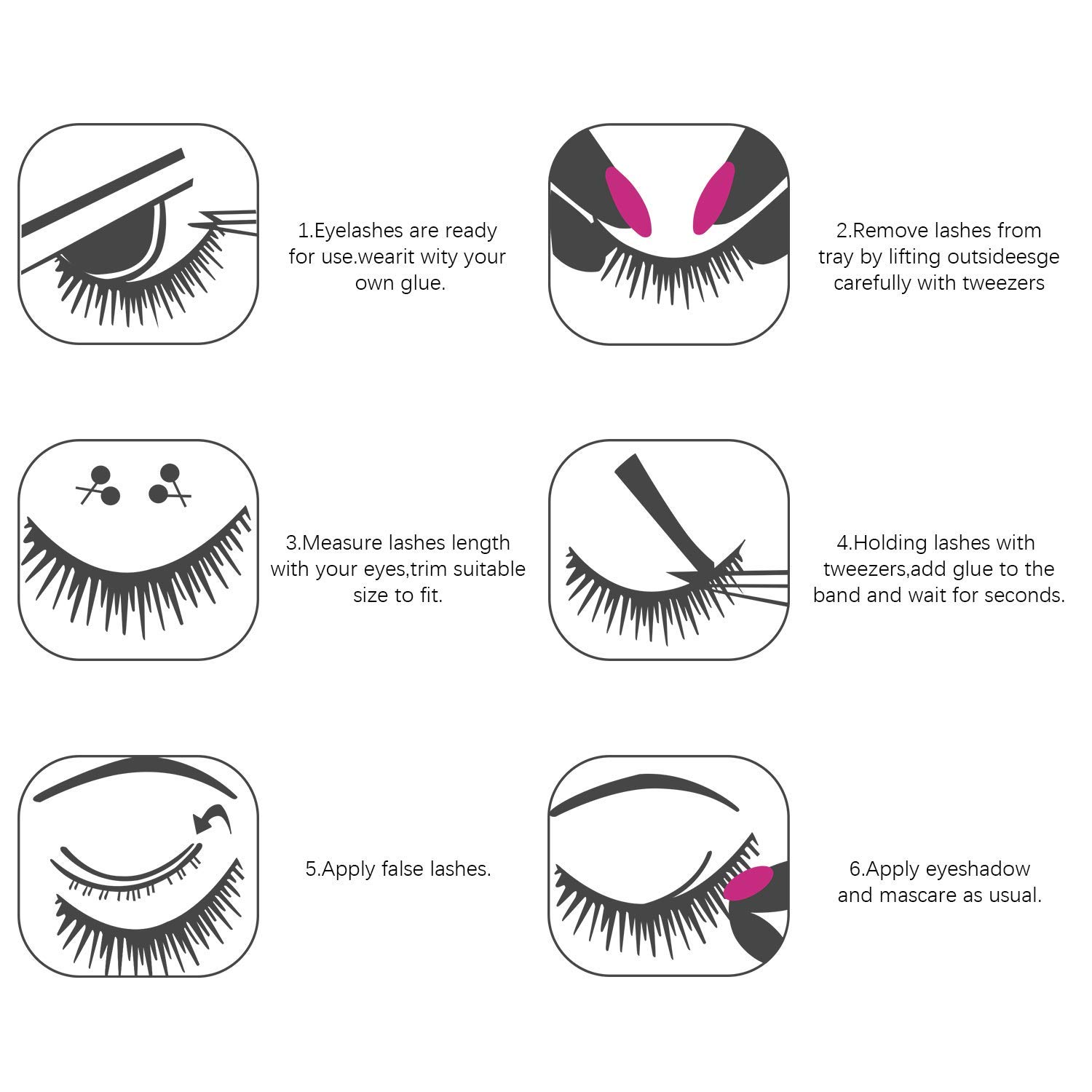 1.Eyelashes are ready for use.wearit wity your own glue.

2.Remove lashes from tray by lifting outsideesge carefully with tweezers

3.Measure lashes length with your eyes,trim suitable size to fit.

4.Holding lashes with tweezers,add glue to the band and wait for seconds.

5.Apply false lashes.

6.Apply eyeshadow and mascare as usual.