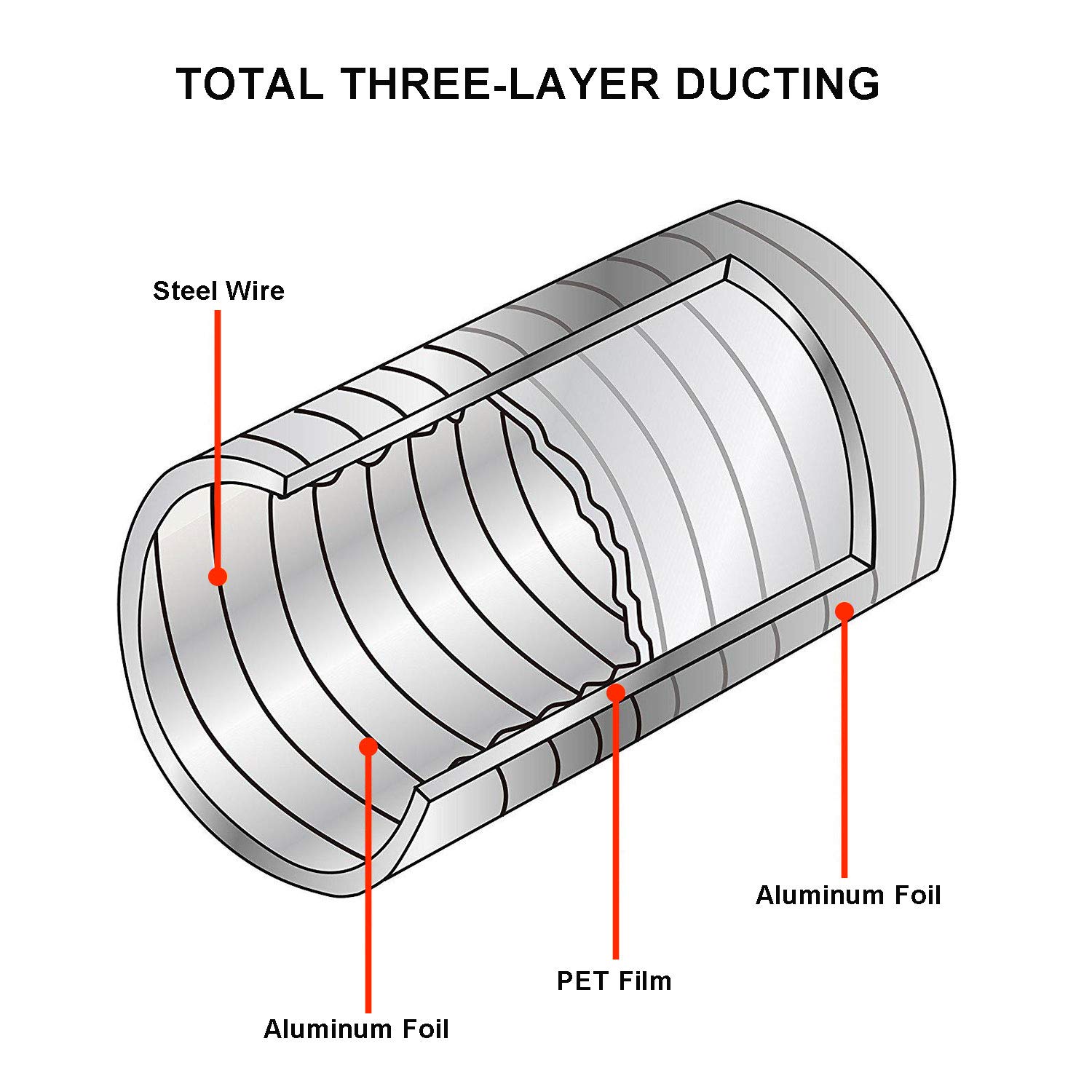 TOTAL THREE-LAYER DUCTING

Steel Wire

Aluminum Foil

PET Film

Aluminum Foil