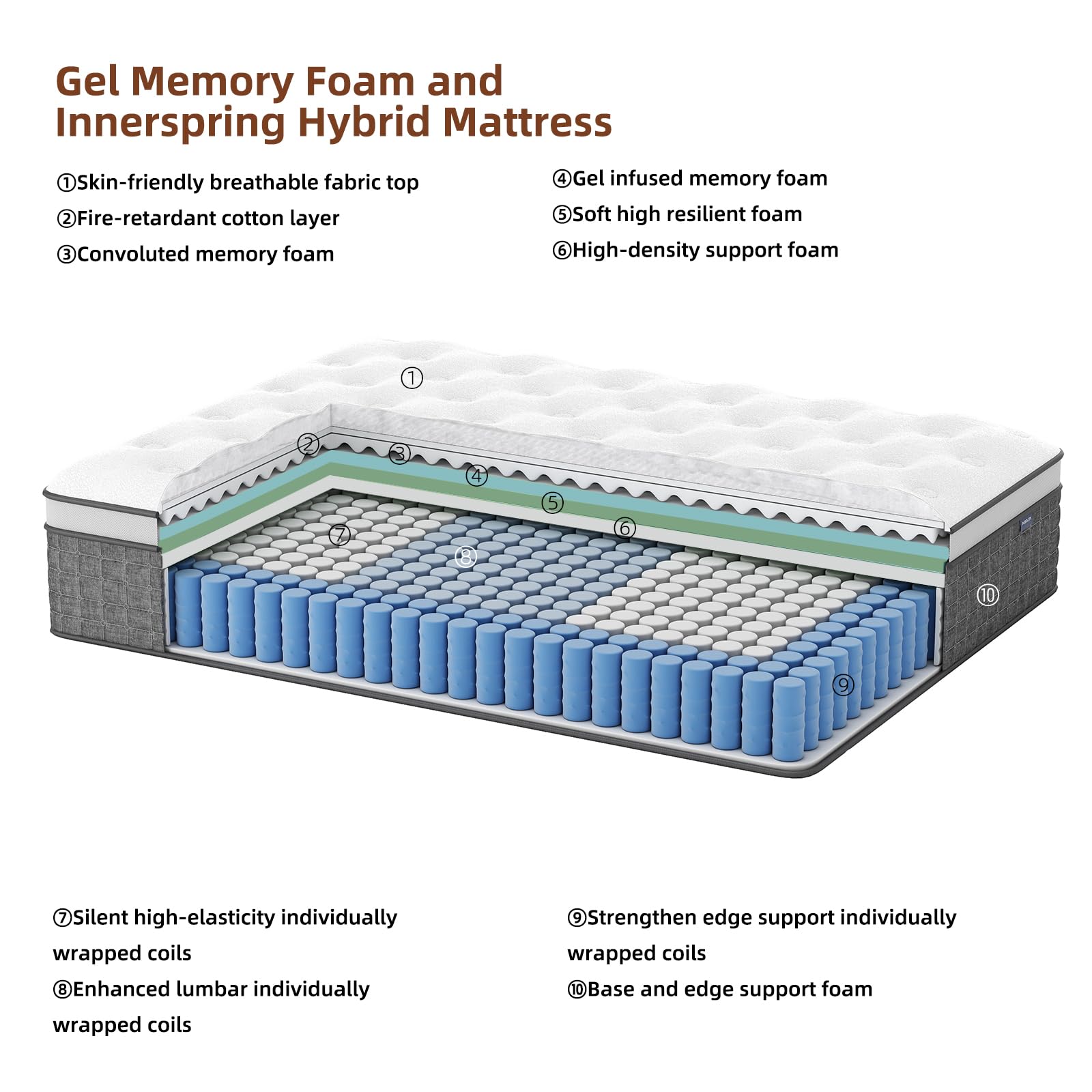 Gel Memory Foam and Innerspring Hybrid Mattress

①Skin-friendly breathable fabric top
②Fire-retardant cotton layer
③Convoluted memory foam

④Gel infused memory foam
⑤Soft high resilient foam
⑥High-density support foam

①
②
③
④
⑤
⑥
⑦
⑧
⑨
⑩

⑦Silent high-elasticity individually wrapped coils
⑧Enhanced lumbar individually wrapped coils

⑨Strengthen edge support individually wrapped coils
⑩Base and edge support foam