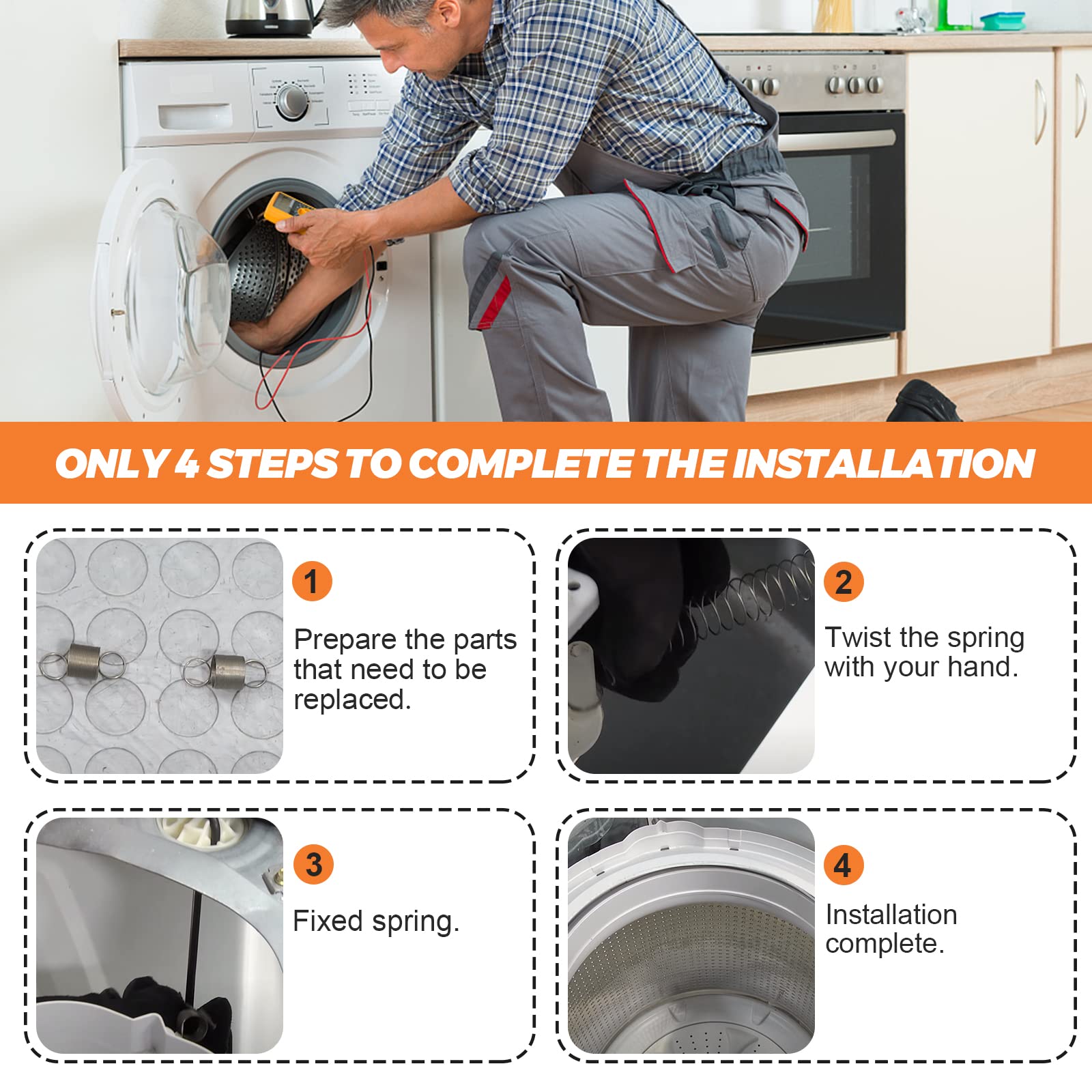 ONLY 4 STEPS TO COMPLETE THE INSTALLATION

1

Prepare the parts that need to be replaced.

2

Twist the spring with your hand.

3

Fixed spring.

4

Installation complete.