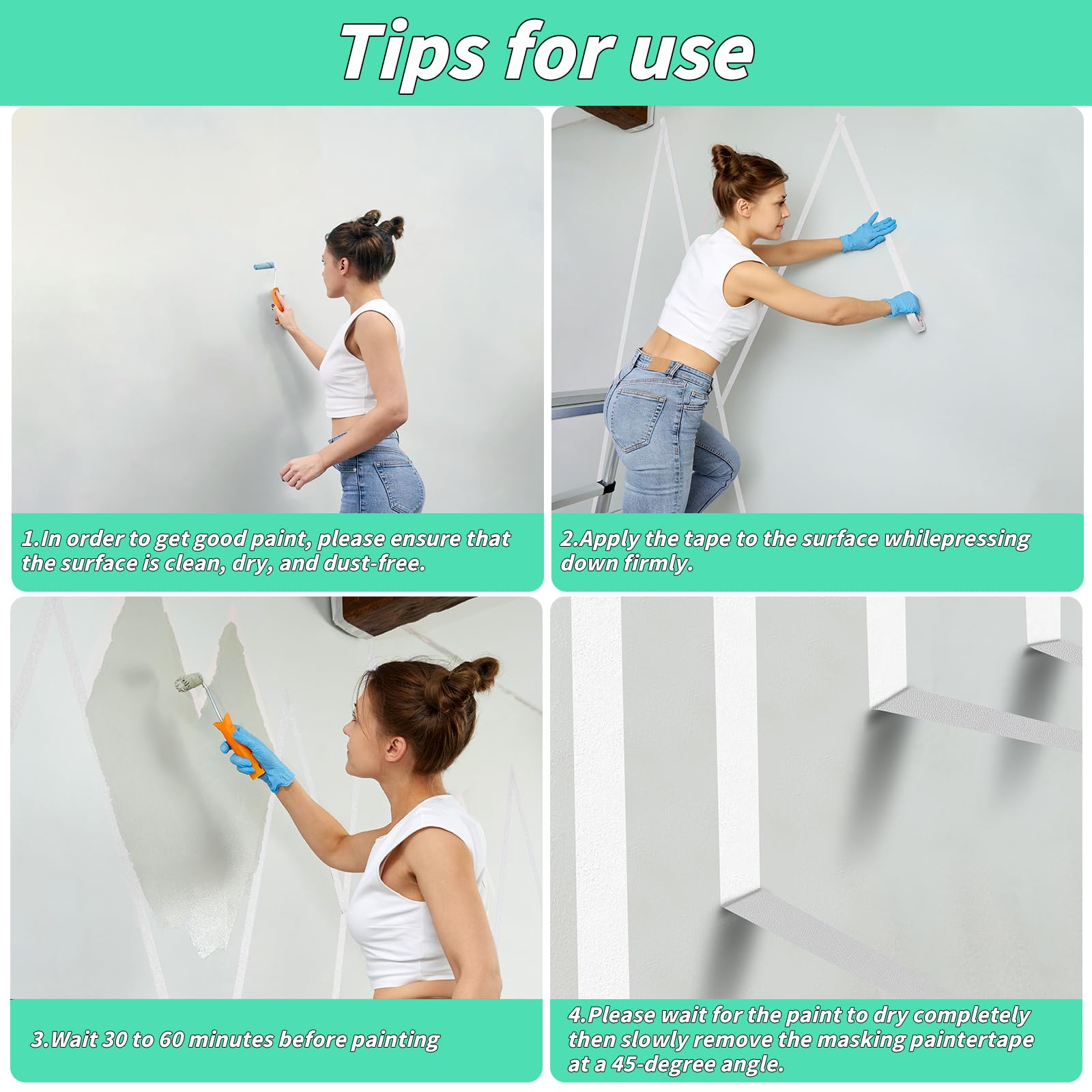 Tips for use

1.In order to get good paint, please ensure that the surface is clean, dry, and dust-free.

2.Apply the tape to the surface whilepressing down firmly.

3.Wait 30 to 60 minutes before painting

4.Please wait for the paint to dry completely then slowly remove the masking paintertape at a 45-degree angle.