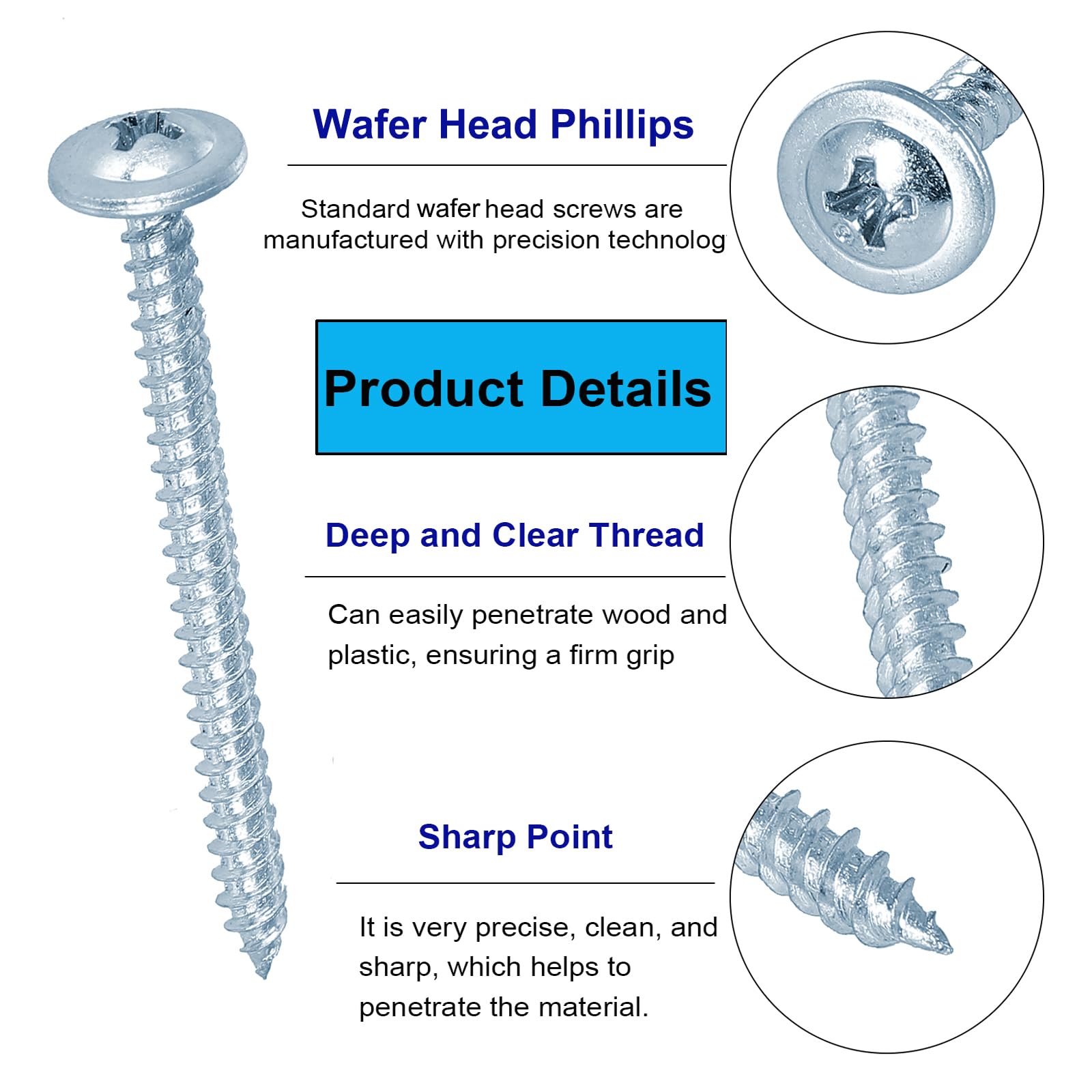 Wafer Head Phillips

Standard wafer head screws are manufactured with precision technolog

Product Details

Deep and Clear Thread

Can easily penetrate wood and plastic, ensuring a firm grip

Sharp Point

It is very precise, clean, and sharp, which helps to penetrate the material.