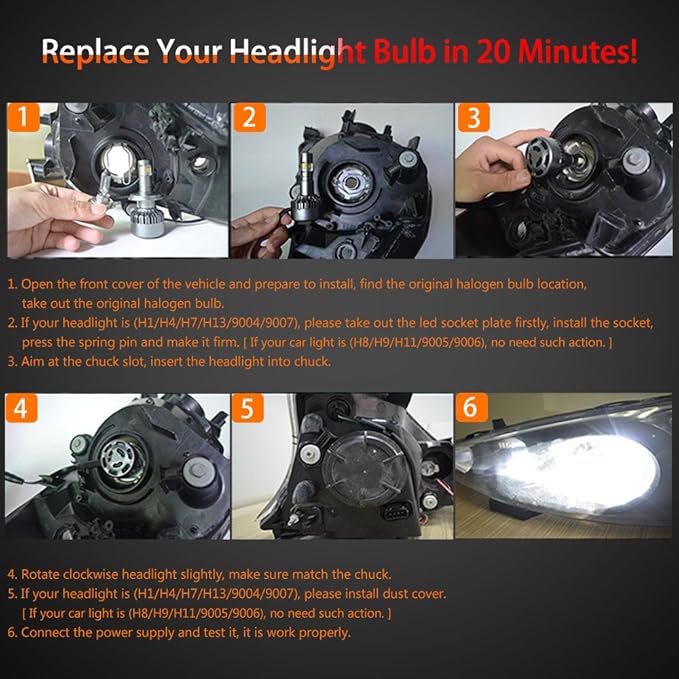 Replace Your Headlight Bulb in 20 Minutes!

1

2

3

1. Open the front cover of the vehicle and prepare to install, find the original halogen bulb location, take out the original halogen bulb.
2. If your headlight is (H1/H4/H7/H13/9004/9007), please take out the led socket plate firstly, install the socket, press the spring pin and make it firm. [ If your car light is (H8/H9/H11/9005/9006), no need such action. ]
3. Aim at the chuck slot, insert the headlight into chuck.

4

5

6

4. Rotate clockwise headlight slightly, make sure match the chuck.
5. If your headlight is (H1/H4/H7/H13/9004/9007), please install dust cover. [ If your car light is (H8/H9/H11/9005/9006), no need such action. ]
6. Connect the power supply and test it, it is work properly.