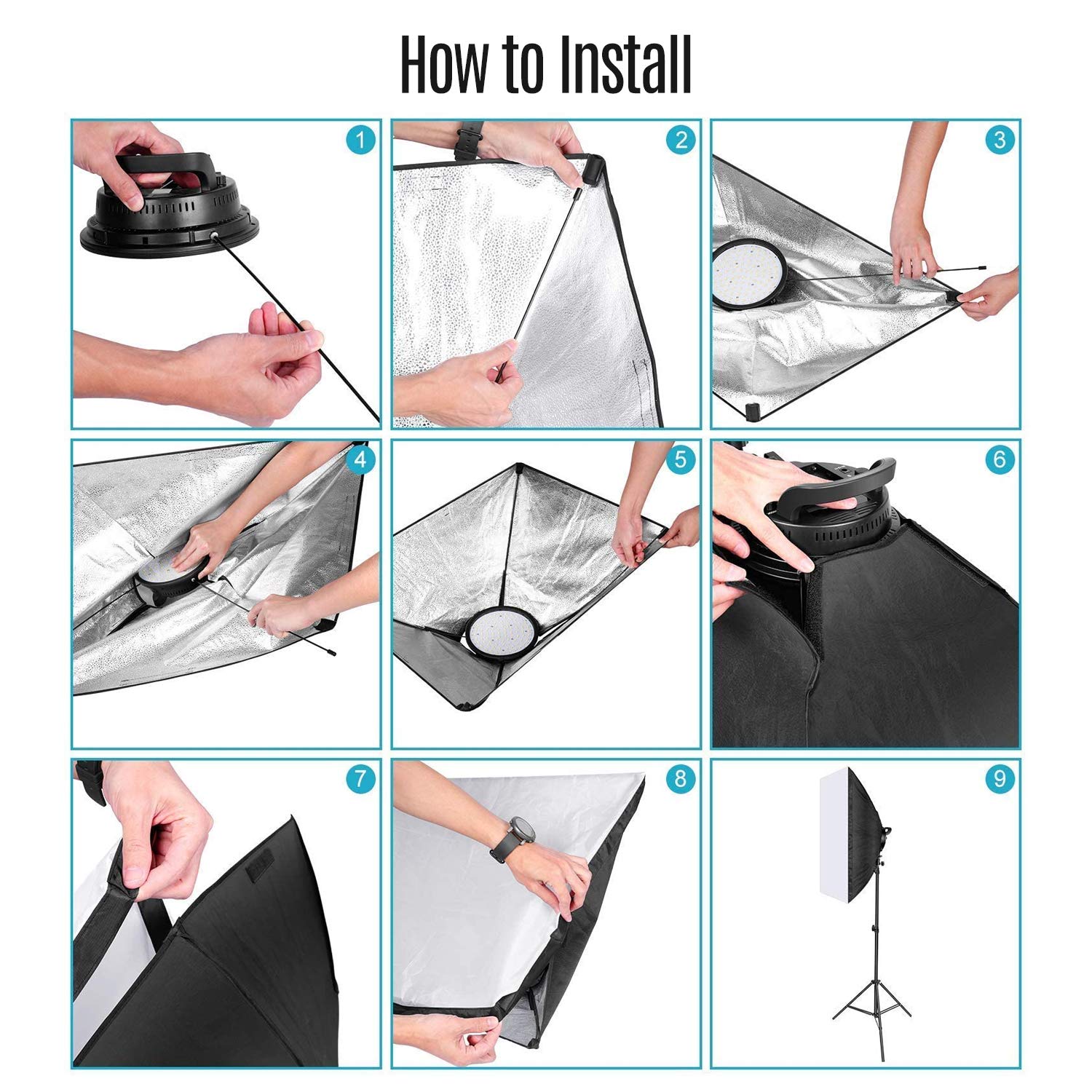 How to Install

1

2

3

4

5

6

7

8

9