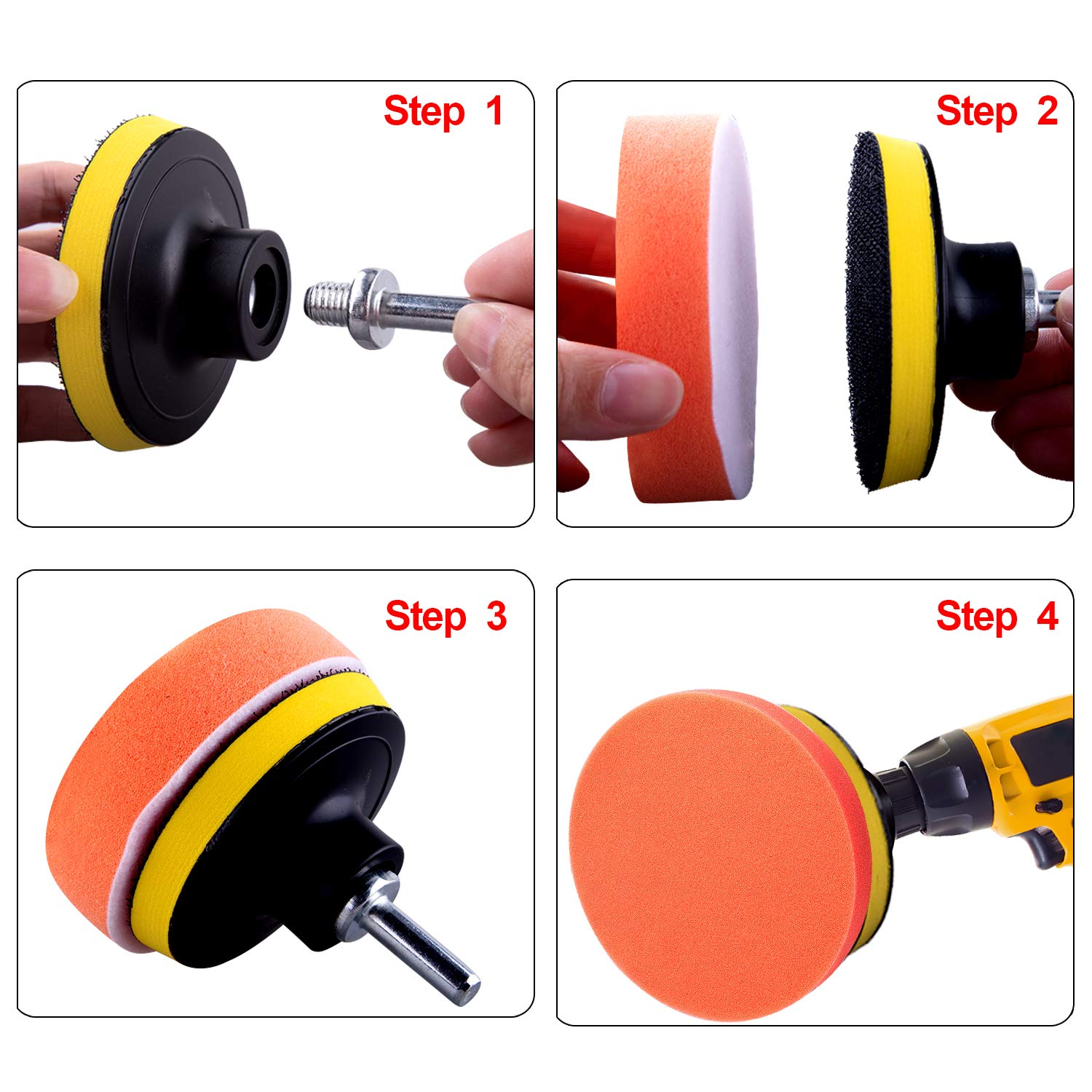 Step 1

Step 2

Step 3

Step 4