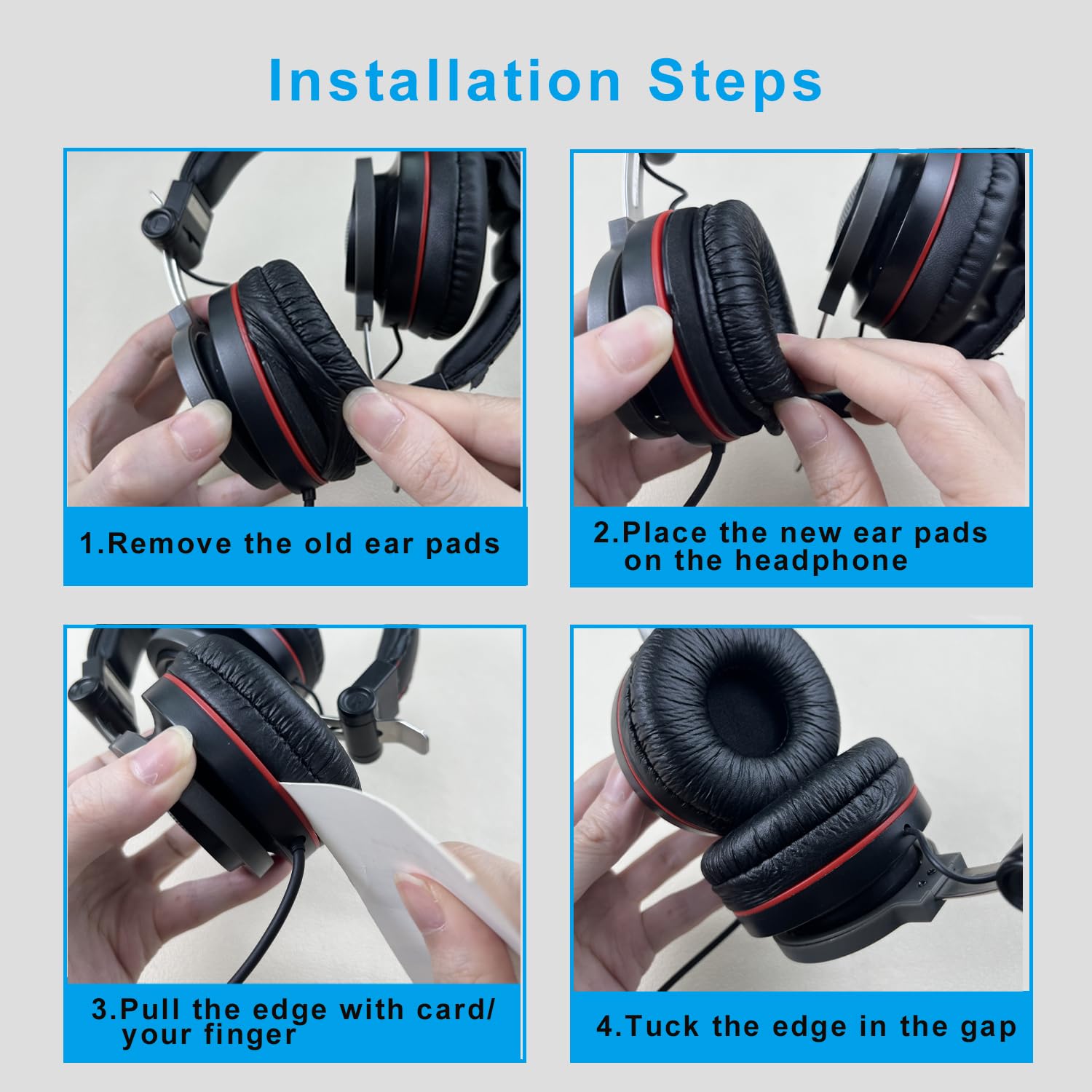 Installation Steps

1.Remove the old ear pads

2.Place the new ear pads on the headphone

3.Pull the edge with card/ your finger

4.Tuck the edge in the gap