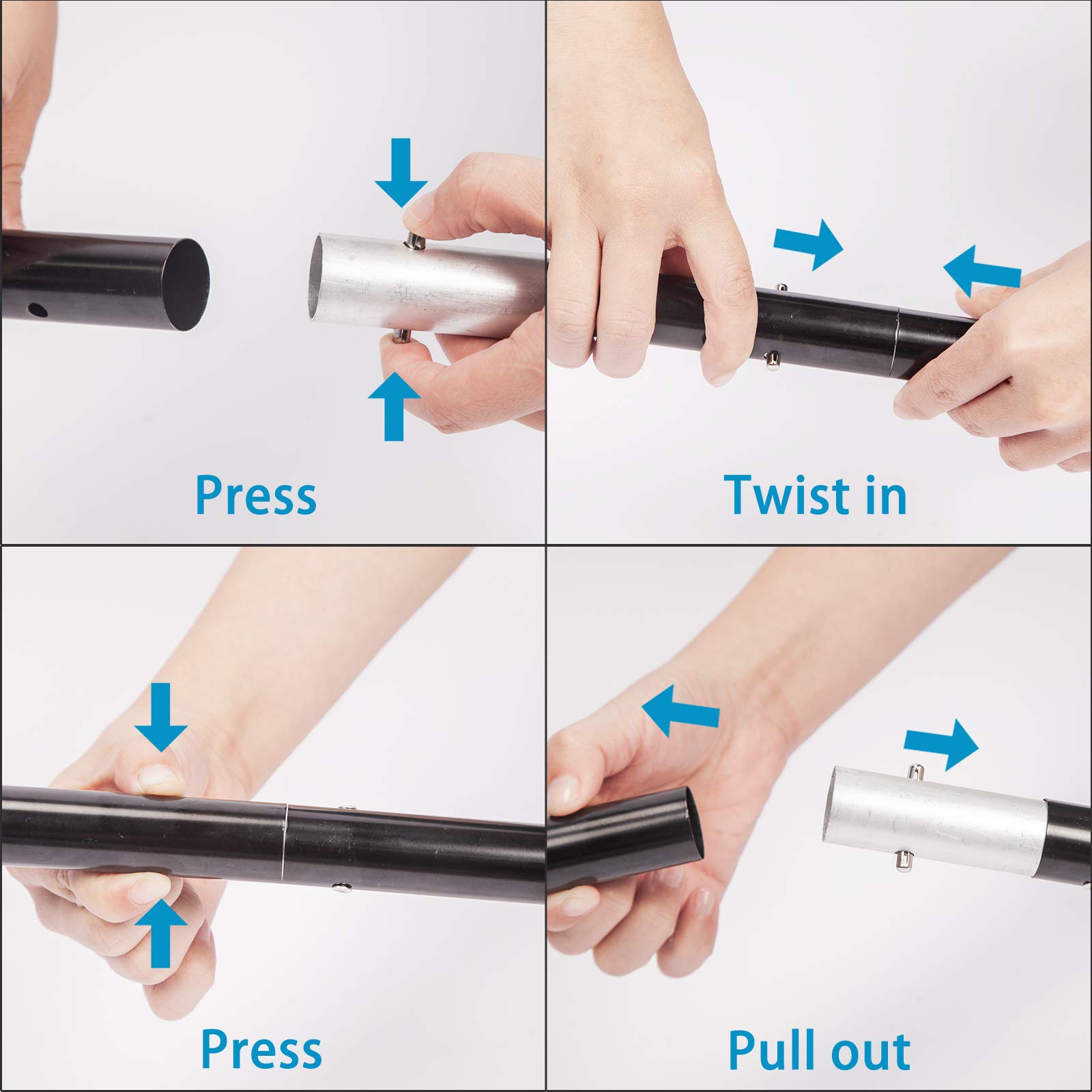 Press

Twist in

Press

Pull out