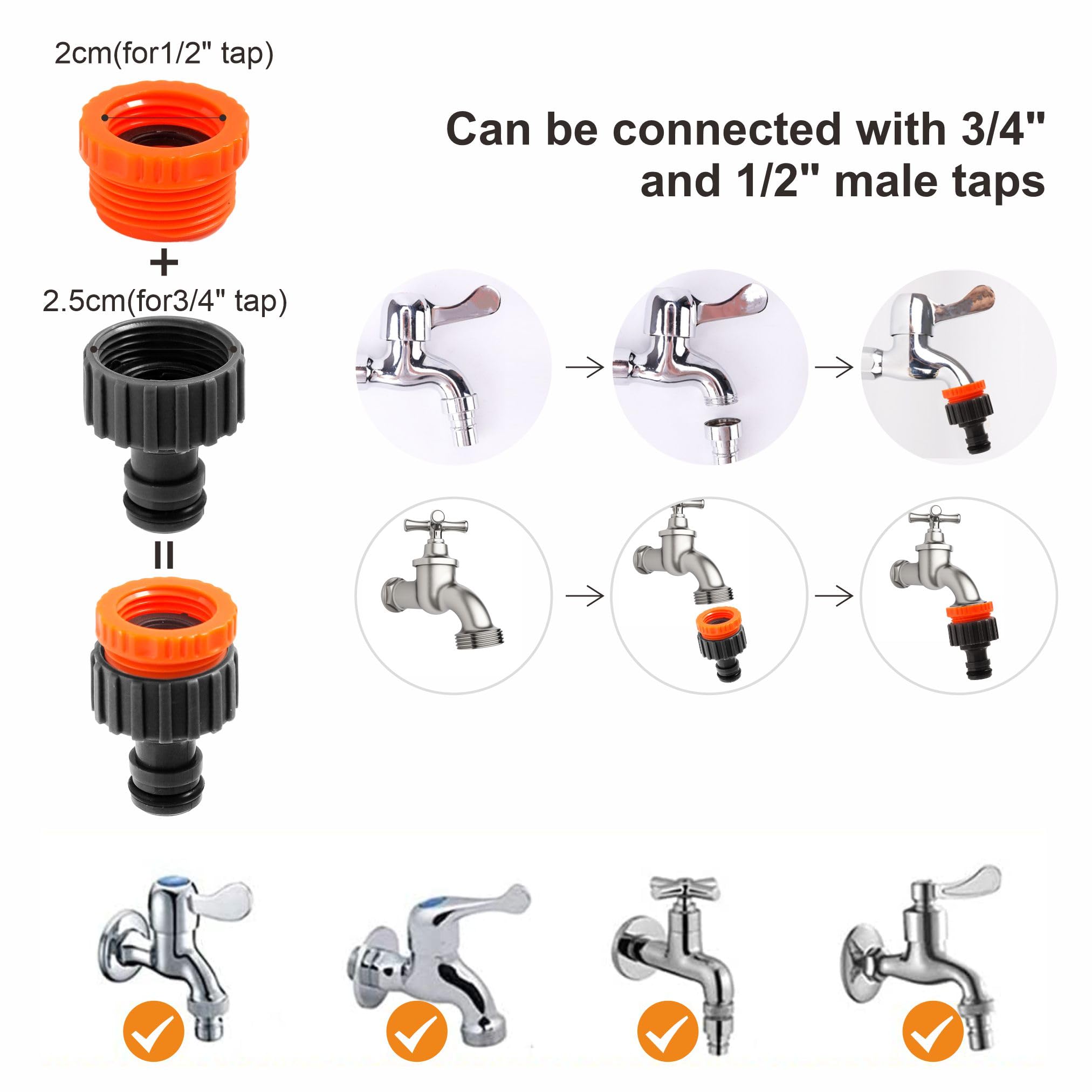 2cm(for1/2" tap)

+

2.5cm(for3/4" tap)

=

Can be connected with 3/4" and 1/2" male taps