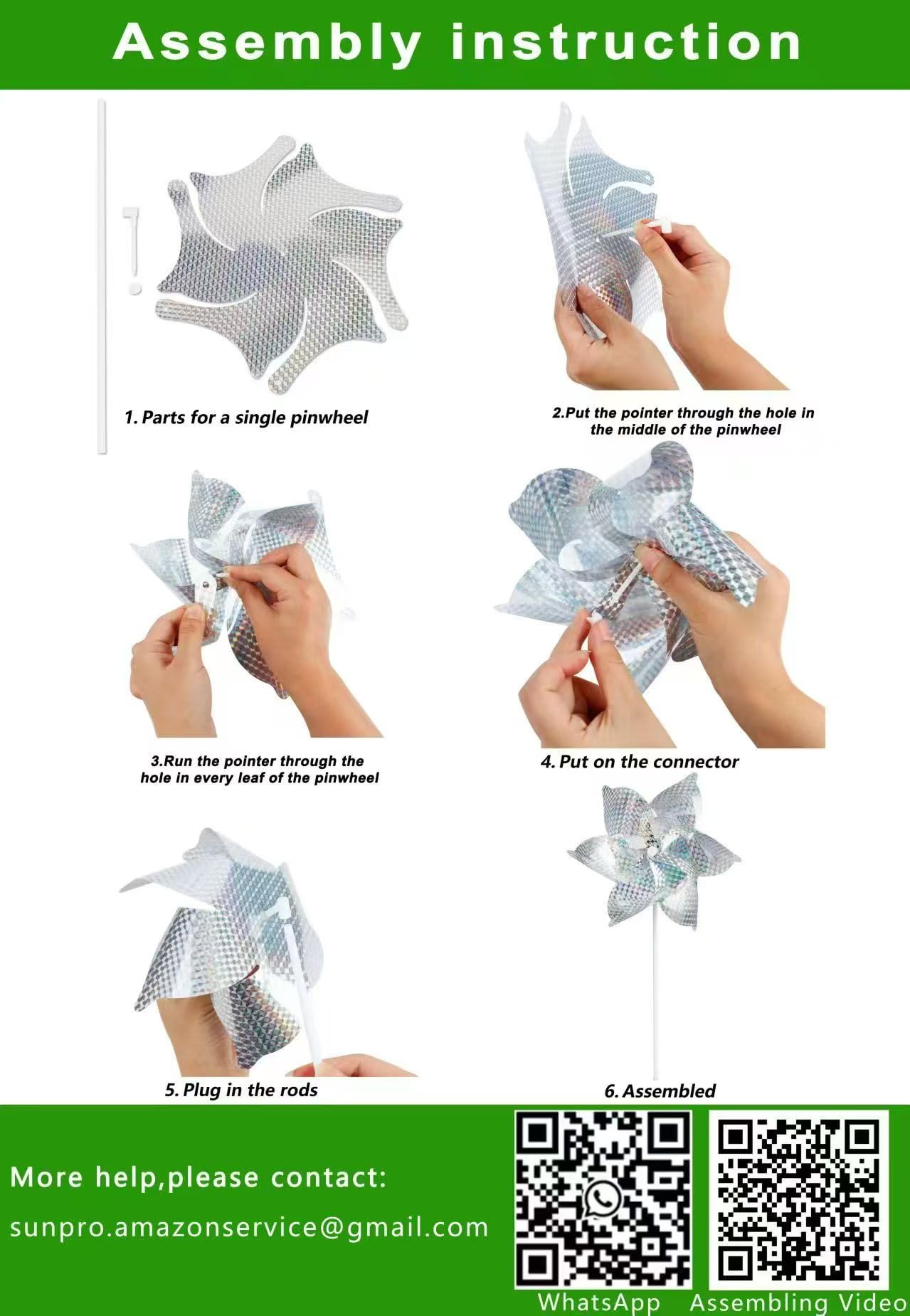 Assembly instruction

1. Parts for a single pinwheel

2.Put the pointer through the hole in the middle of the pinwheel

3.Run the pointer through the hole in every leaf of the pinwheel

4. Put on the connector

5. Plug in the rods

6. Assembled

More help,please contact:

sunpro.amazonservice@gmail.com

WhatsApp

Assembling Video