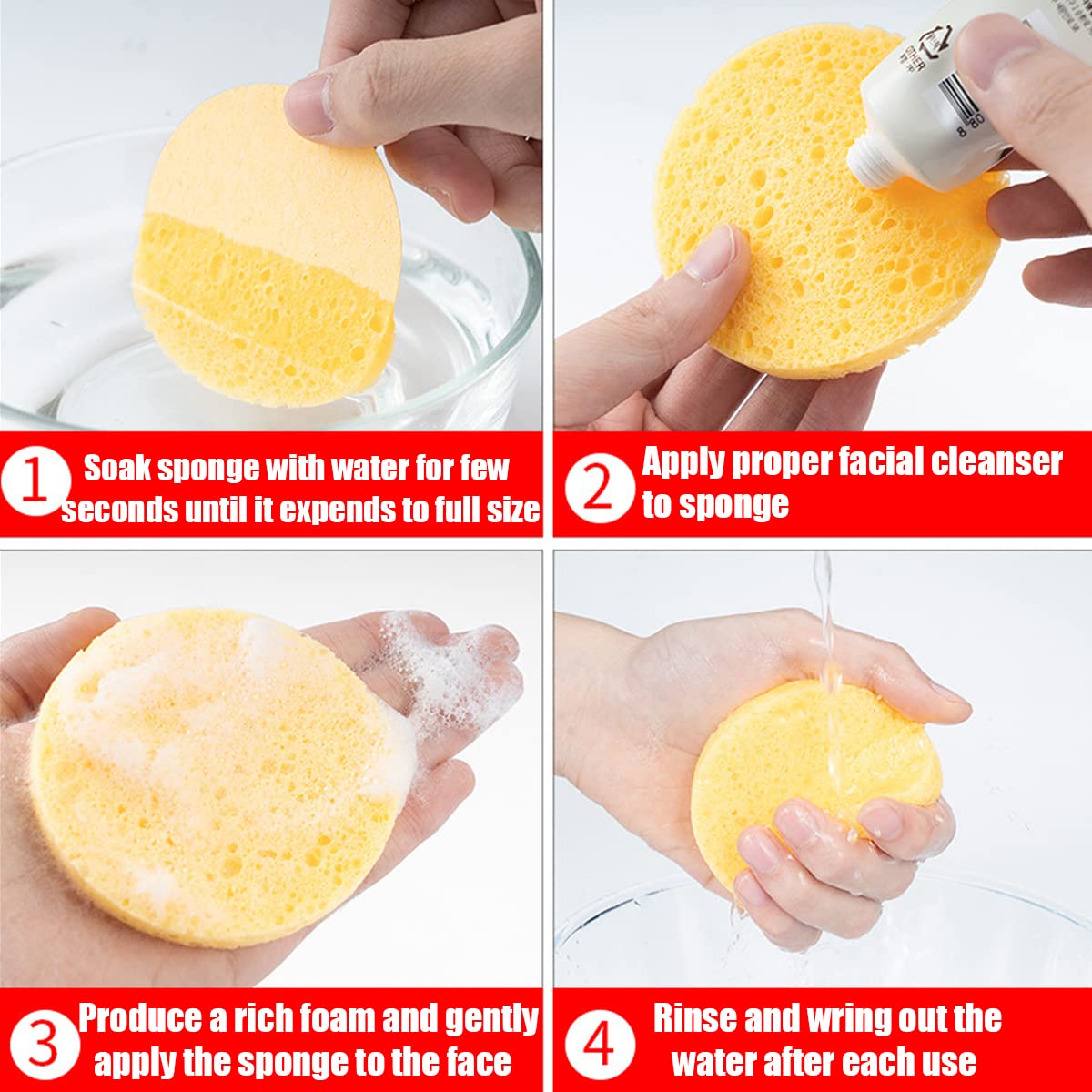 OTHER

8 80

1 Soak sponge with water for few seconds until it expends to full size

2 Apply proper facial cleanser to sponge

3 Produce a rich foam and gently apply the sponge to the face

4 Rinse and wring out the water after each use