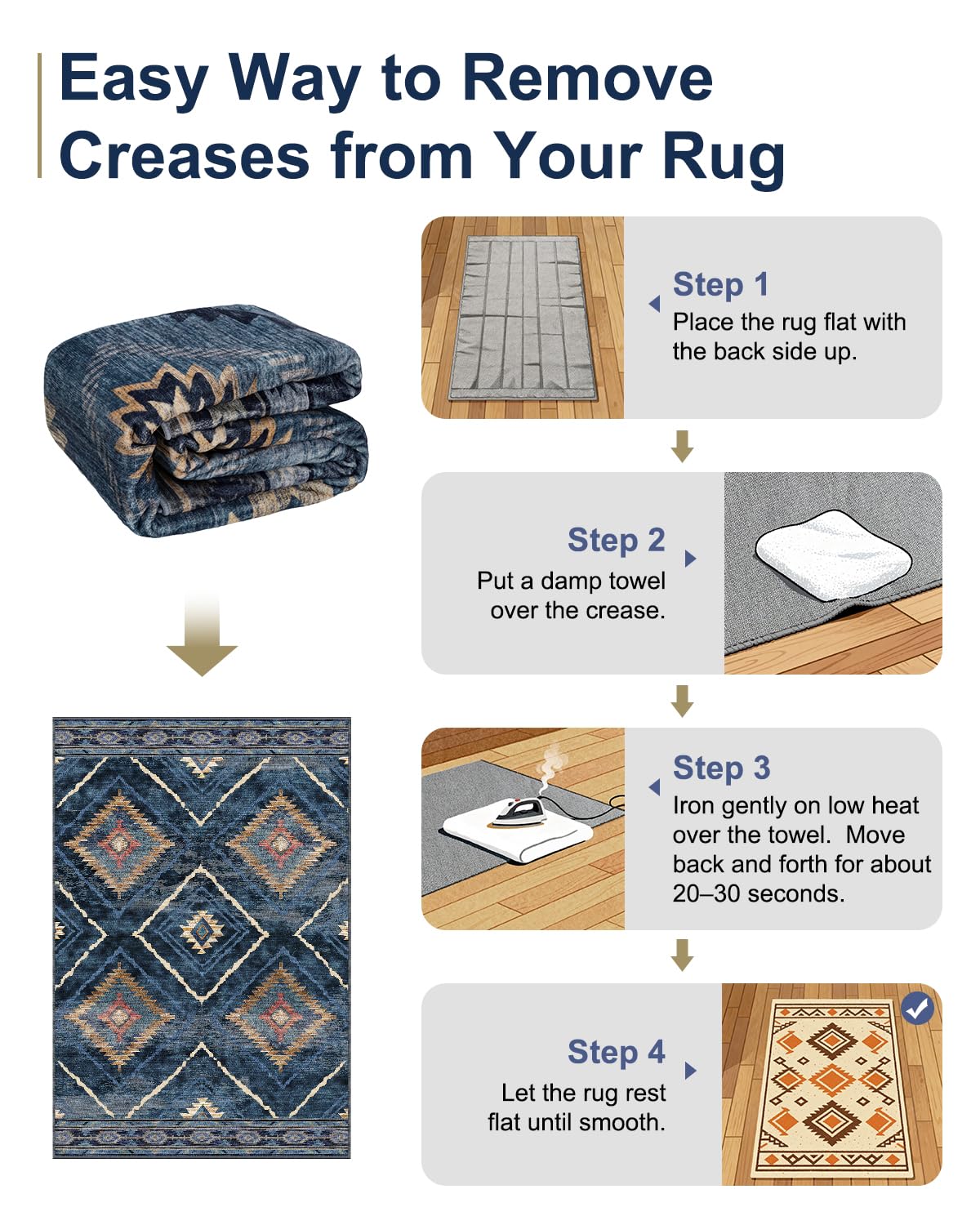 Easy Way to Remove Creases from Your Rug

Step 1
Place the rug flat with the back side up.

Step 2
Put a damp towel over the crease.

Step 3
Iron gently on low heat over the towel. Move back and forth for about 20–30 seconds.

Step 4
Let the rug rest flat until smooth.