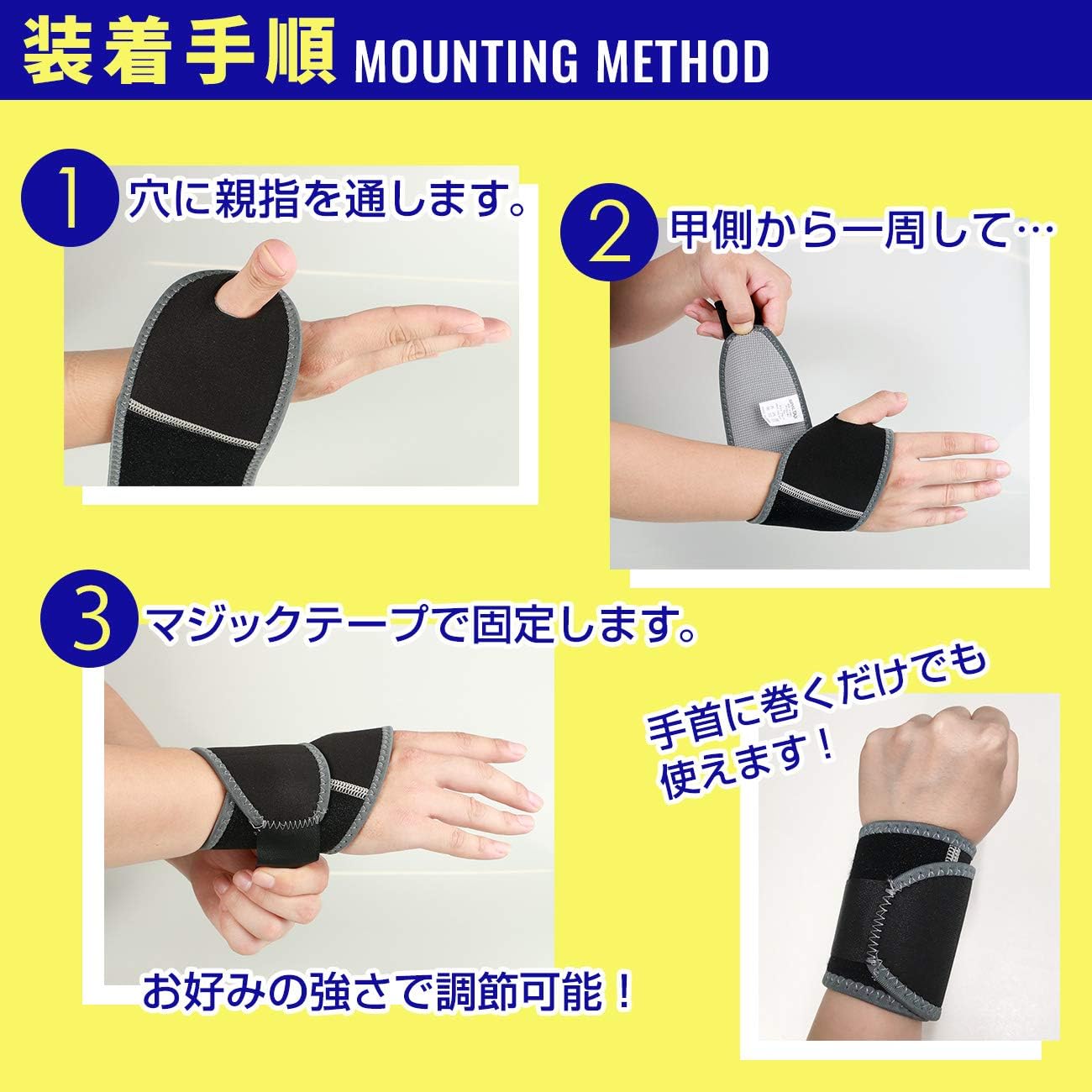 装着手順 MOUNTING METHOD

1 穴に親指を通します。

2 甲側から一周して…

3 マジックテープで固定します。

手首に巻くだけでも使えます！

お好みの強さで調節可能！