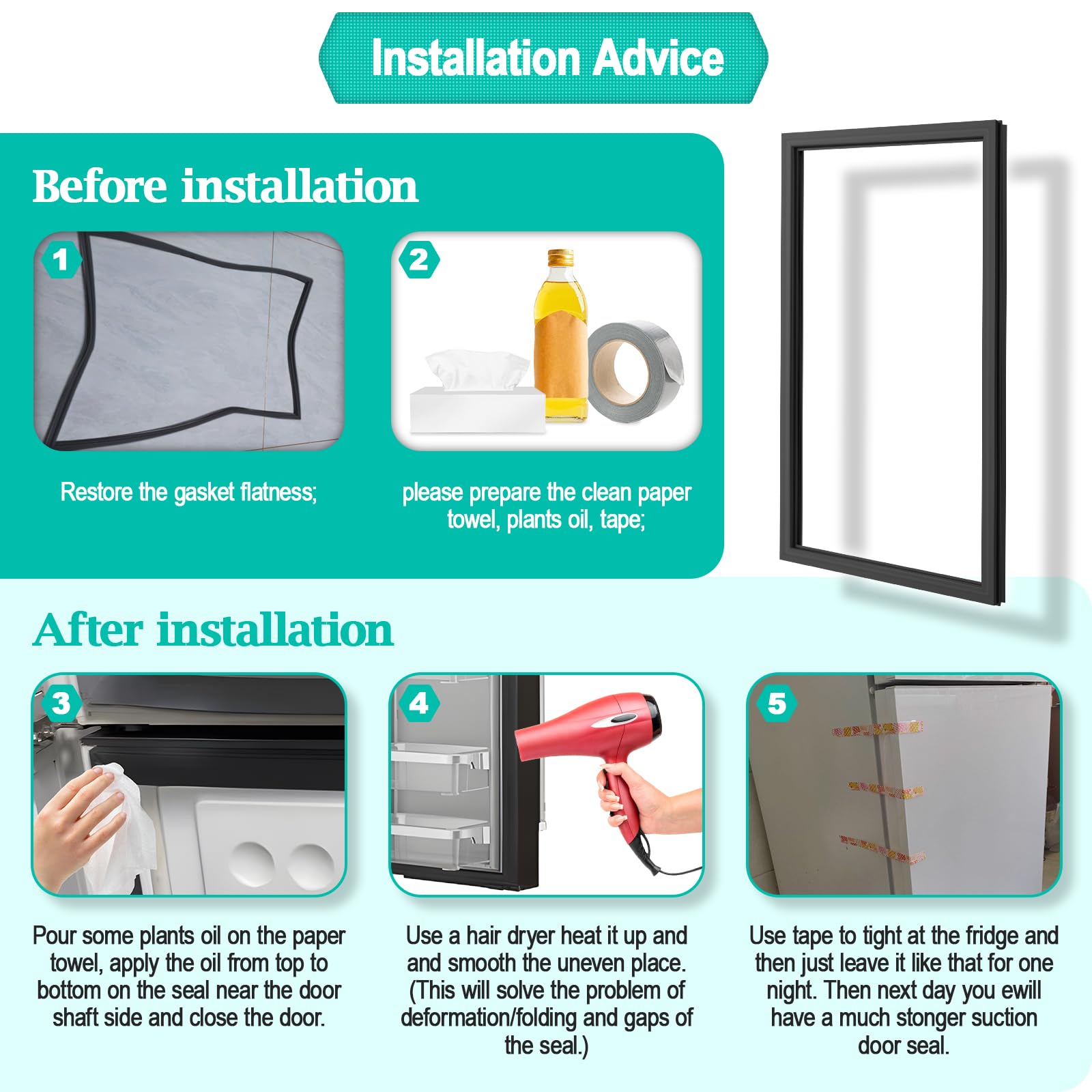 Installation Advice

Before installation

1

Restore the gasket flatness;

2

please prepare the clean paper towel, plants oil, tape;

After installation

3

Pour some plants oil on the paper towel, apply the oil from top to bottom on the seal near the door shaft side and close the door.

4

Use a hair dryer heat it up and and smooth the uneven place. (This will solve the problem of deformation/folding and gaps of the seal.)

5

Use tape to tight at the fridge and then just leave it like that for one night. Then next day you ewill have a much stonger suction door seal.