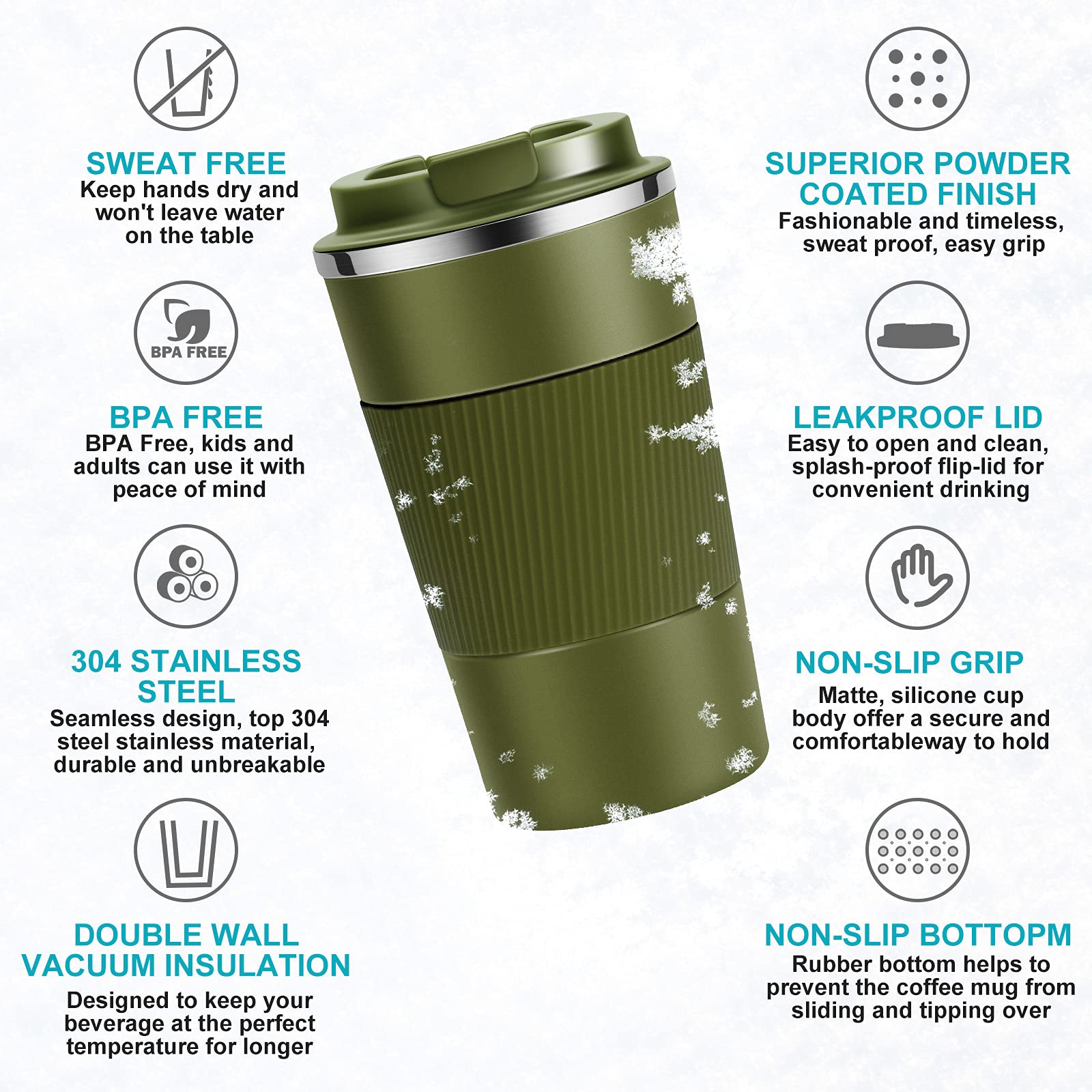 SWEAT FREE
Keep hands dry and won't leave water on the table

BPA FREE

BPA FREE
BPA Free, kids and adults can use it with peace of mind

304 STAINLESS STEEL
Seamless design, top 304 steel stainless material, durable and unbreakable

DOUBLE WALL VACUUM INSULATION
Designed to keep your beverage at the perfect temperature for longer

SUPERIOR POWDER COATED FINISH
Fashionable and timeless, sweat proof, easy grip

LEAKPROOF LID
Easy to open and clean, splash-proof flip-lid for convenient drinking

NON-SLIP GRIP
Matte, silicone cup body offer a secure and comfortableway to hold

NON-SLIP BOTTOPM
Rubber bottom helps to prevent the coffee mug from sliding and tipping over