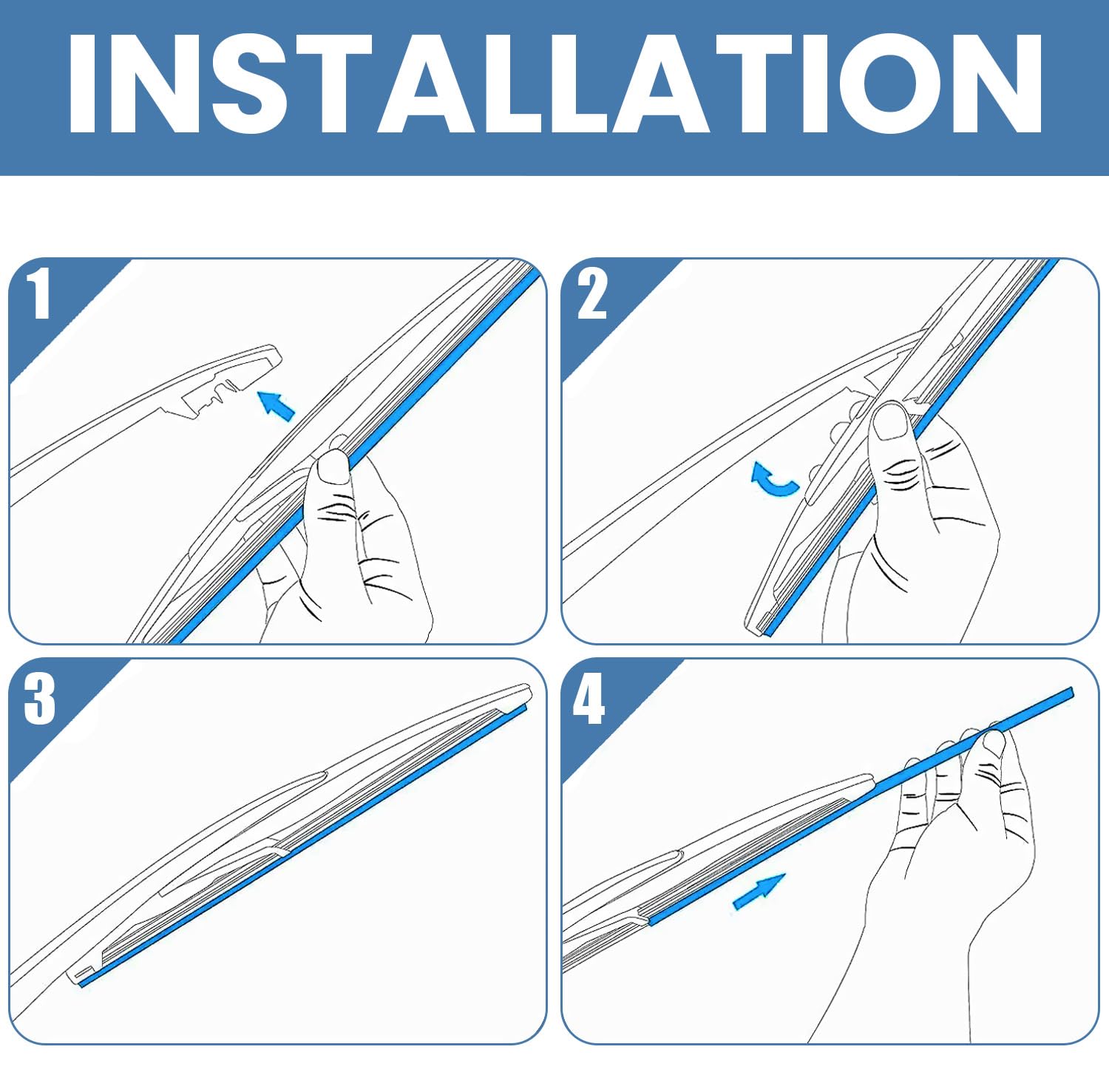 INSTALLATION

1

2

3

4