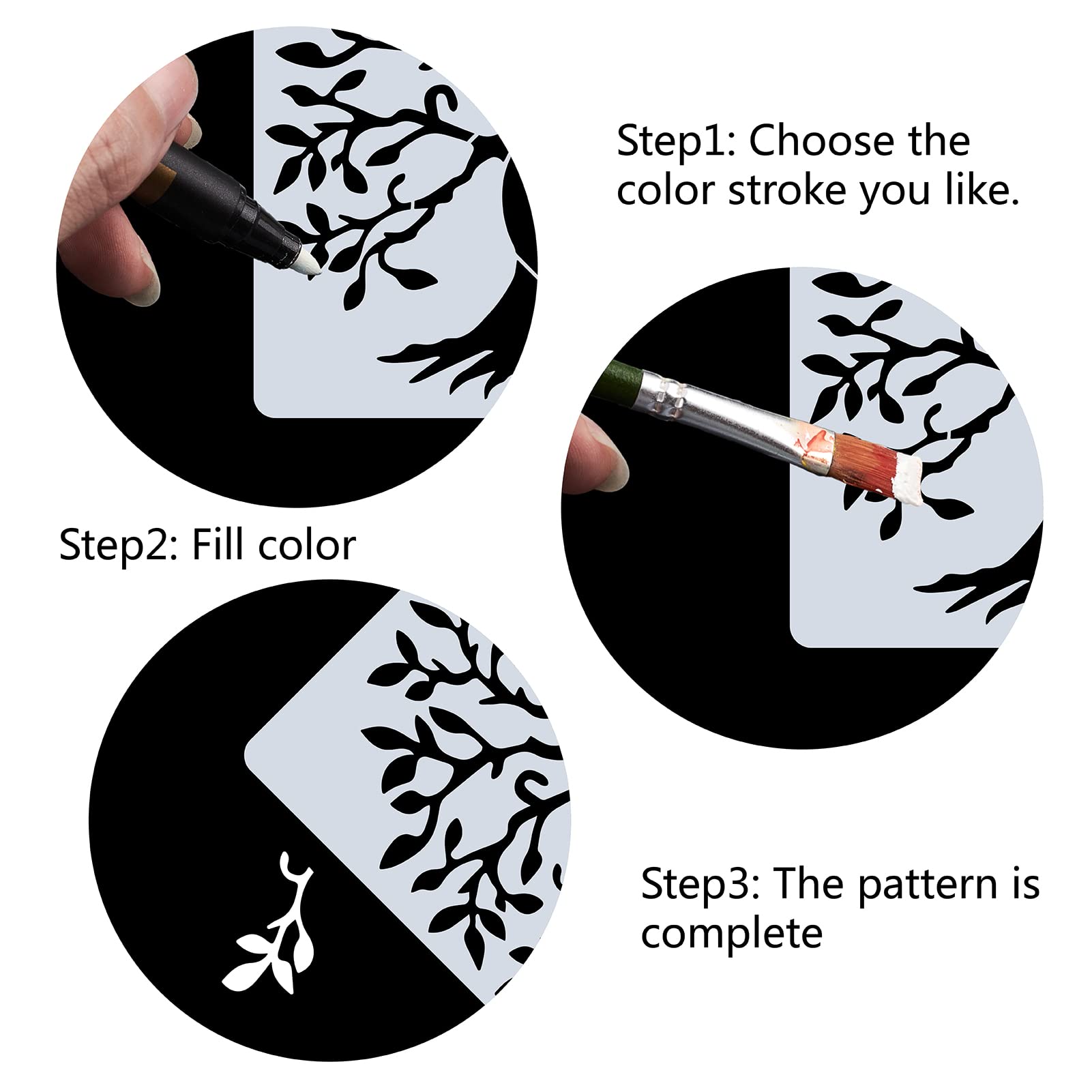 Step1: Choose the color stroke you like.

Step2: Fill color

Step3: The pattern is complete