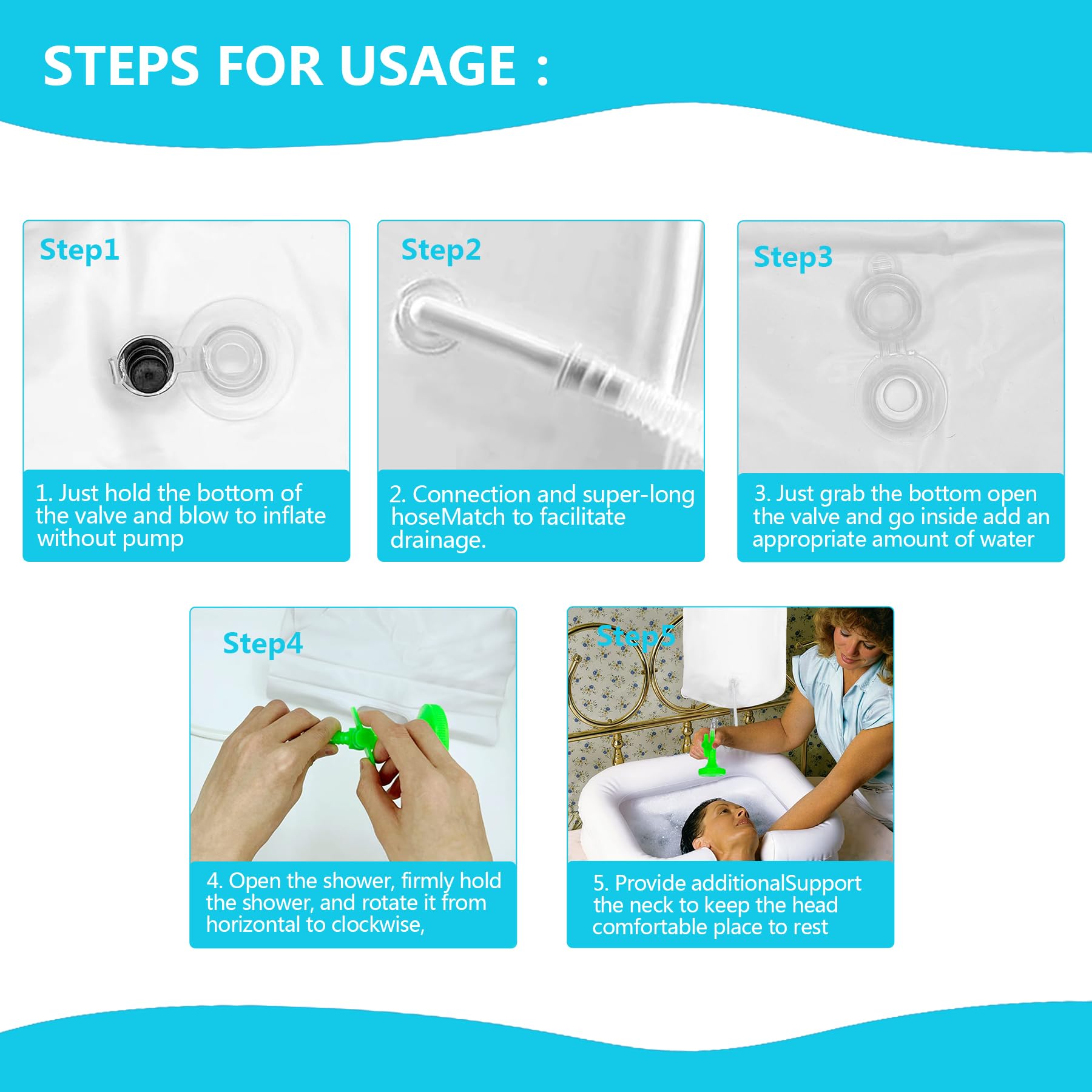 STEPS FOR USAGE :

Step1

1. Just hold the bottom of the valve and blow to inflate without pump

Step2

2. Connection and super-long hoseMatch to facilitate drainage.

Step3

3. Just grab the bottom open the valve and go inside add an appropriate amount of water

Step4

4. Open the shower, firmly hold the shower, and rotate it from horizontal to clockwise,

Step5

5. Provide additionalSupport the neck to keep the head comfortable place to rest