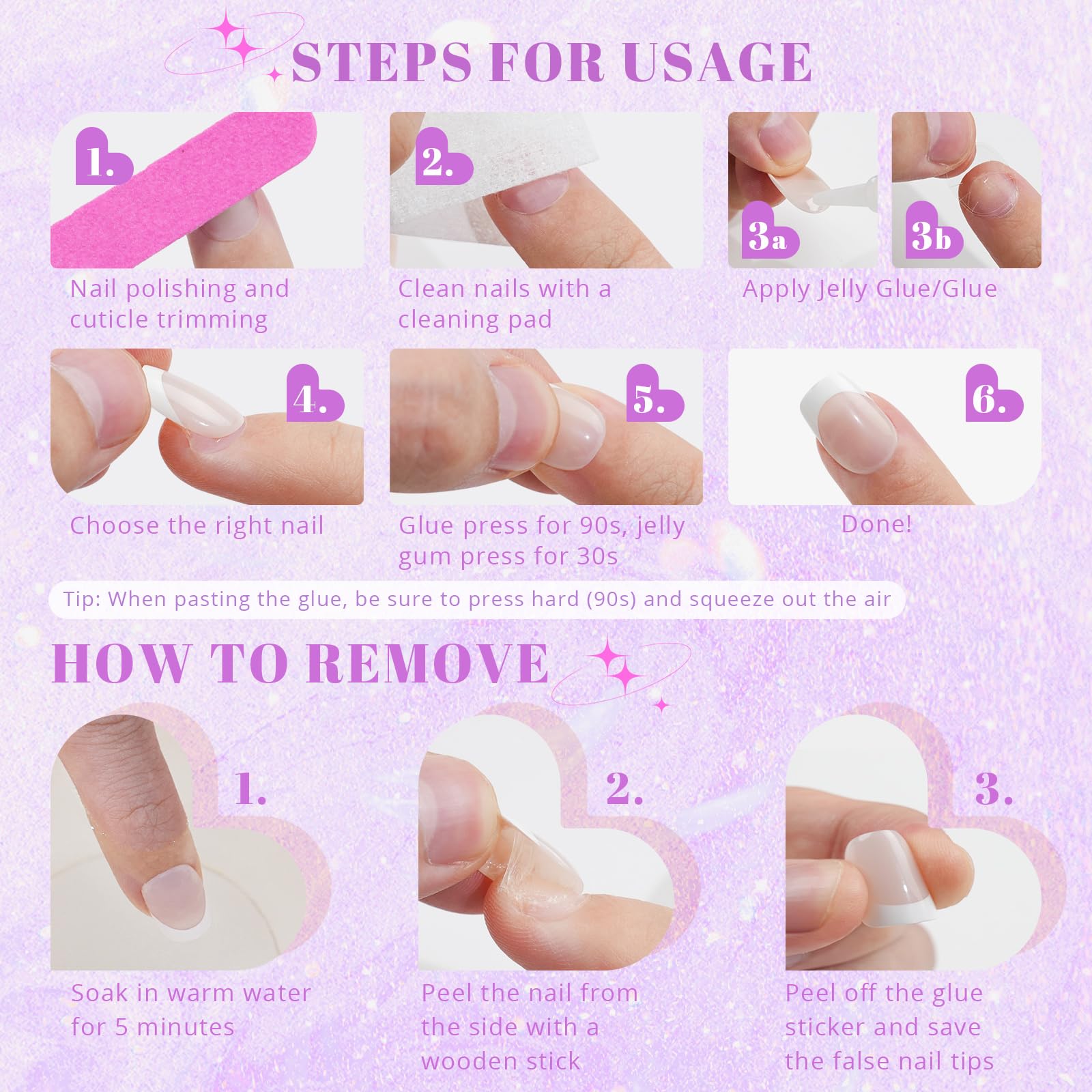 STEPS FOR USAGE

1.
Nail polishing and cuticle trimming

2.
Clean nails with a cleaning pad

3a
3b
Apply Jelly Glue/Glue

4.
Choose the right nail

5.
Glue press for 90s, jelly gum press for 30s

6.
Done!

Tip: When pasting the glue, be sure to press hard (90s) and squeeze out the air

HOW TO REMOVE

1.
Soak in warm water for 5 minutes

2.
Peel the nail from the side with a wooden stick

3.
Peel off the glue sticker and save the false nail tips