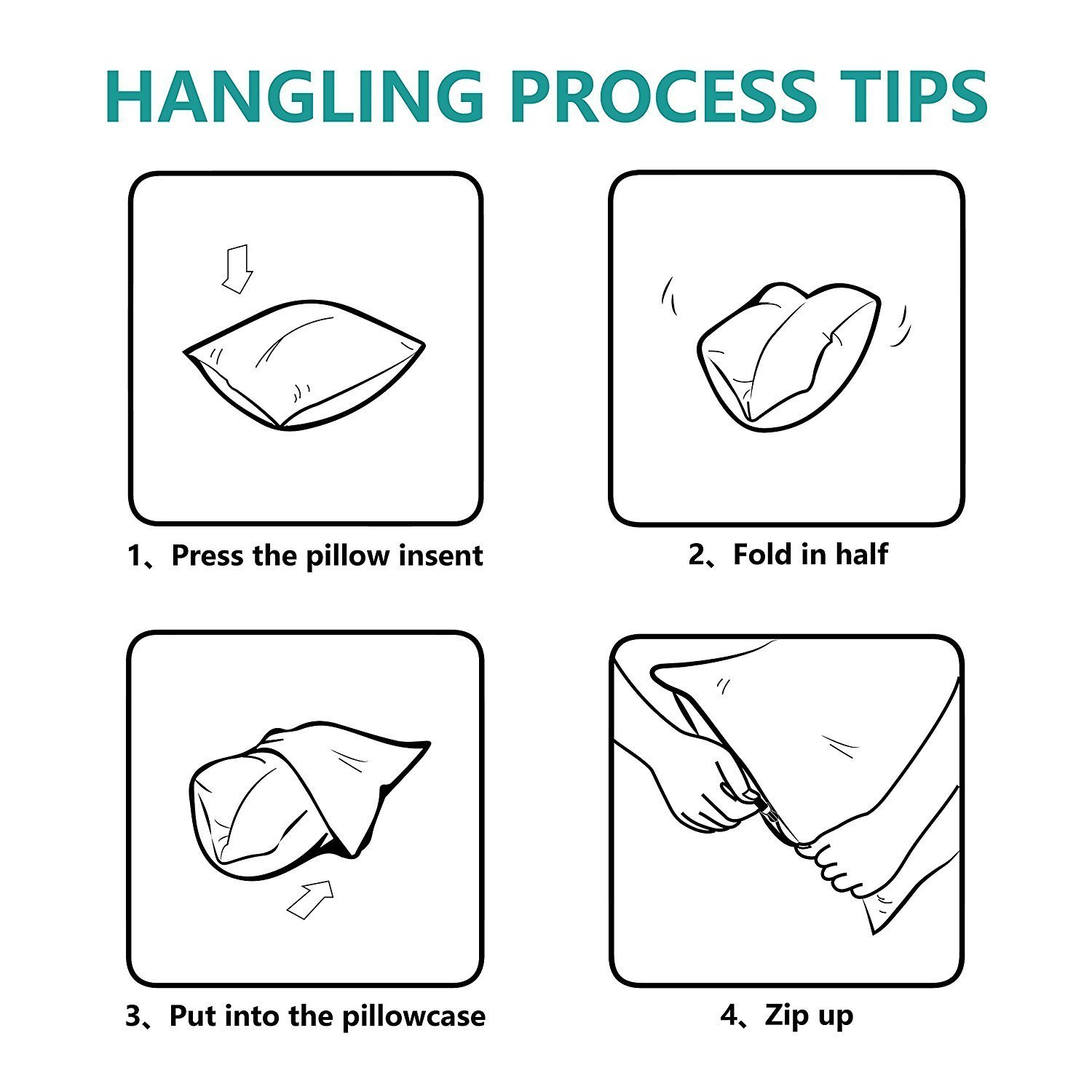 HANGLING PROCESS TIPS

1、Press the pillow insent

2、Fold in half

3、Put into the pillowcase

4、Zip up