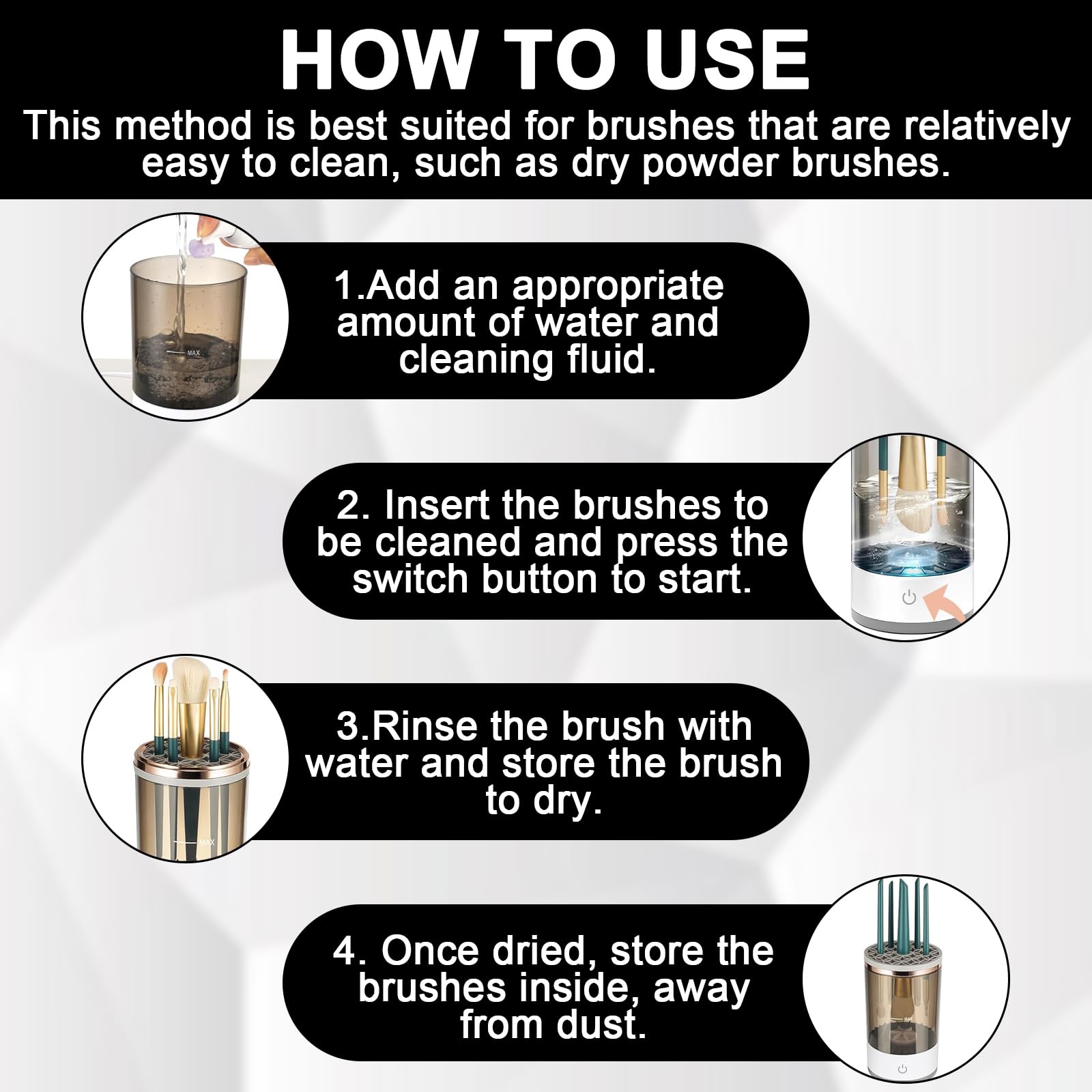 HOW TO USE

This method is best suited for brushes that are relatively easy to clean, such as dry powder brushes.

MAX

1.Add an appropriate amount of water and cleaning fluid.

2. Insert the brushes to be cleaned and press the switch button to start.

MAX

3.Rinse the brush with water and store the brush to dry.

MAX

4. Once dried, store the brushes inside, away from dust.

MAX