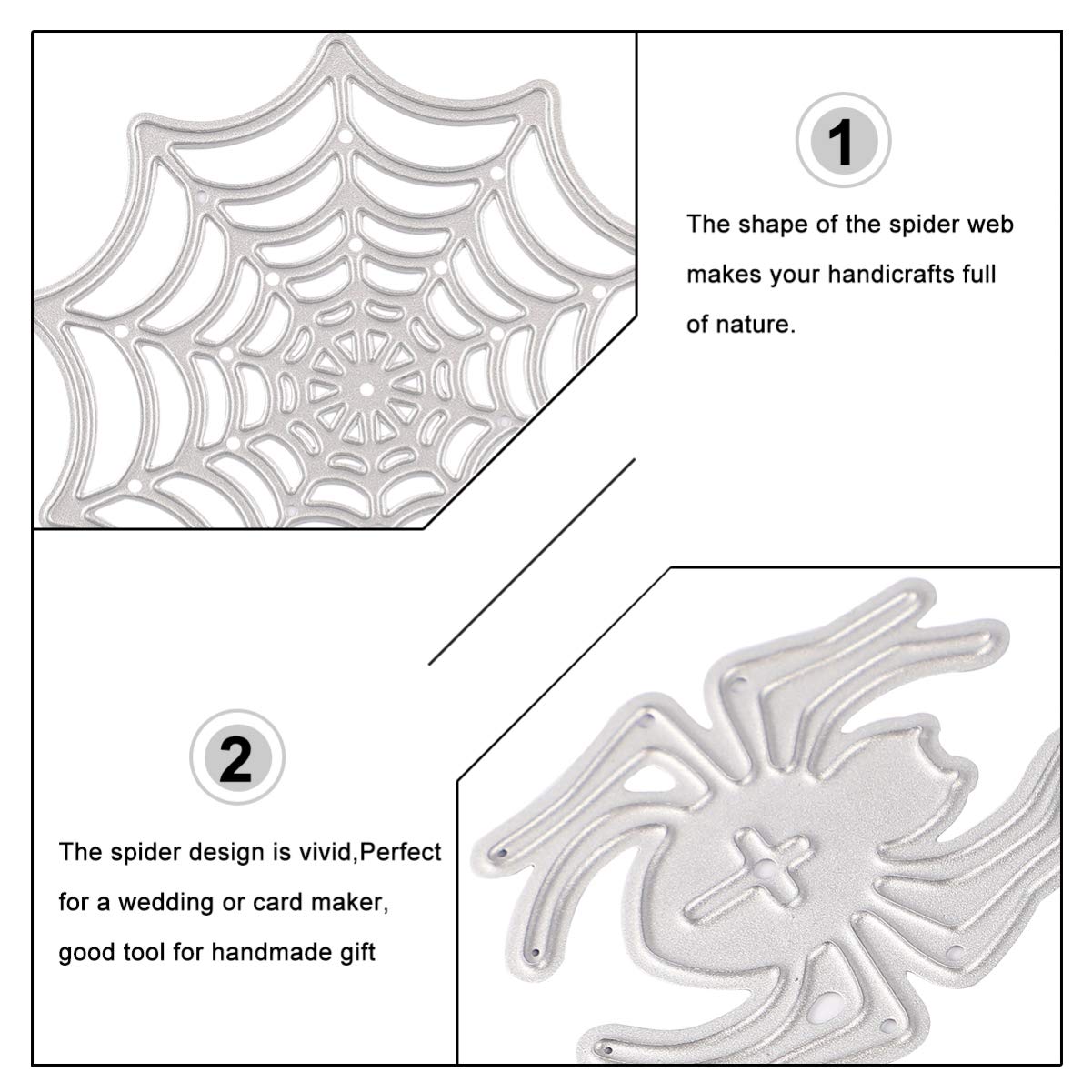 1

The shape of the spider web makes your handicrafts full of nature.

2

The spider design is vivid,Perfect for a wedding or card maker, good tool for handmade gift