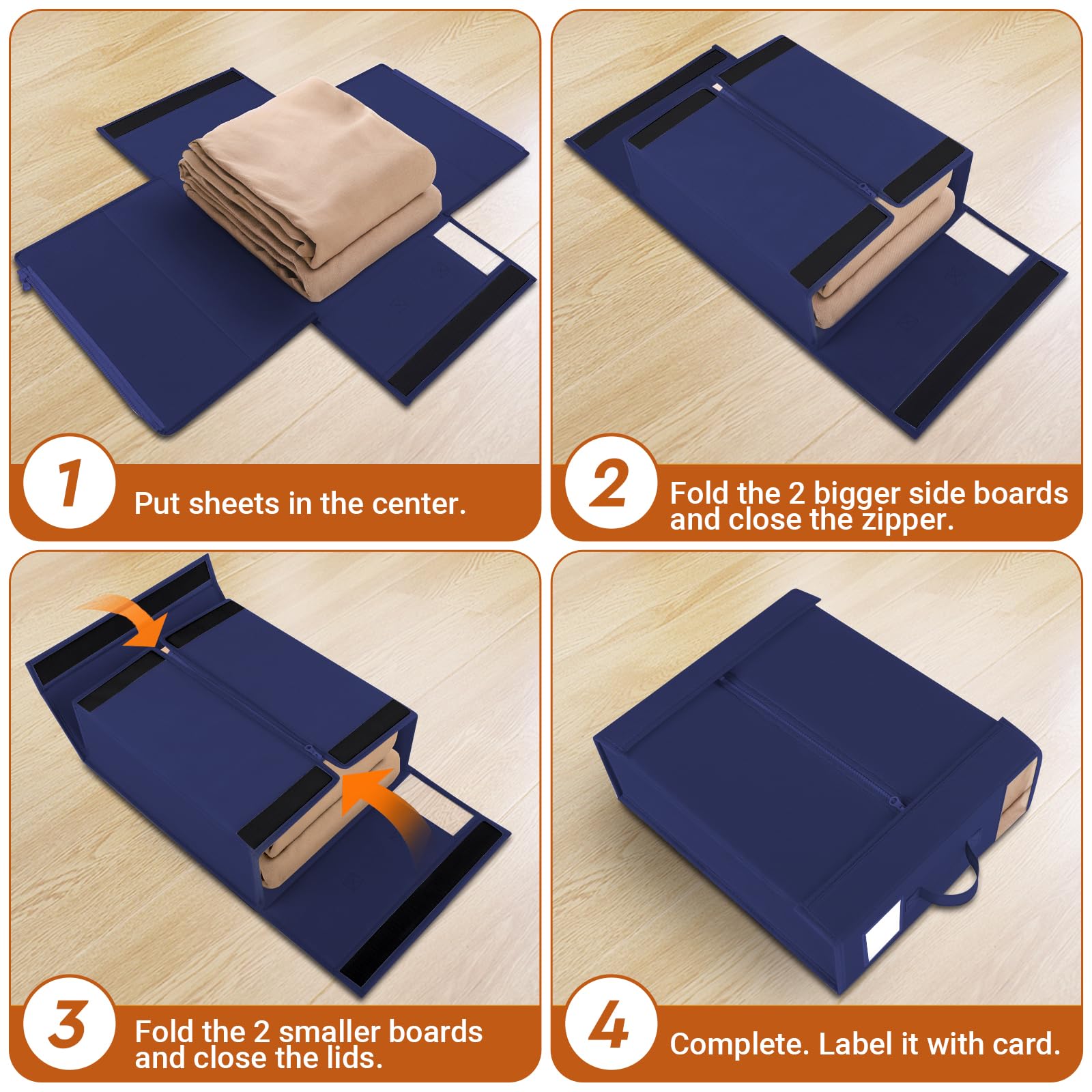 1
Put sheets in the center.

2
Fold the 2 bigger side boards and close the zipper.

3
Fold the 2 smaller boards and close the lids.

4
Complete. Label it with card.