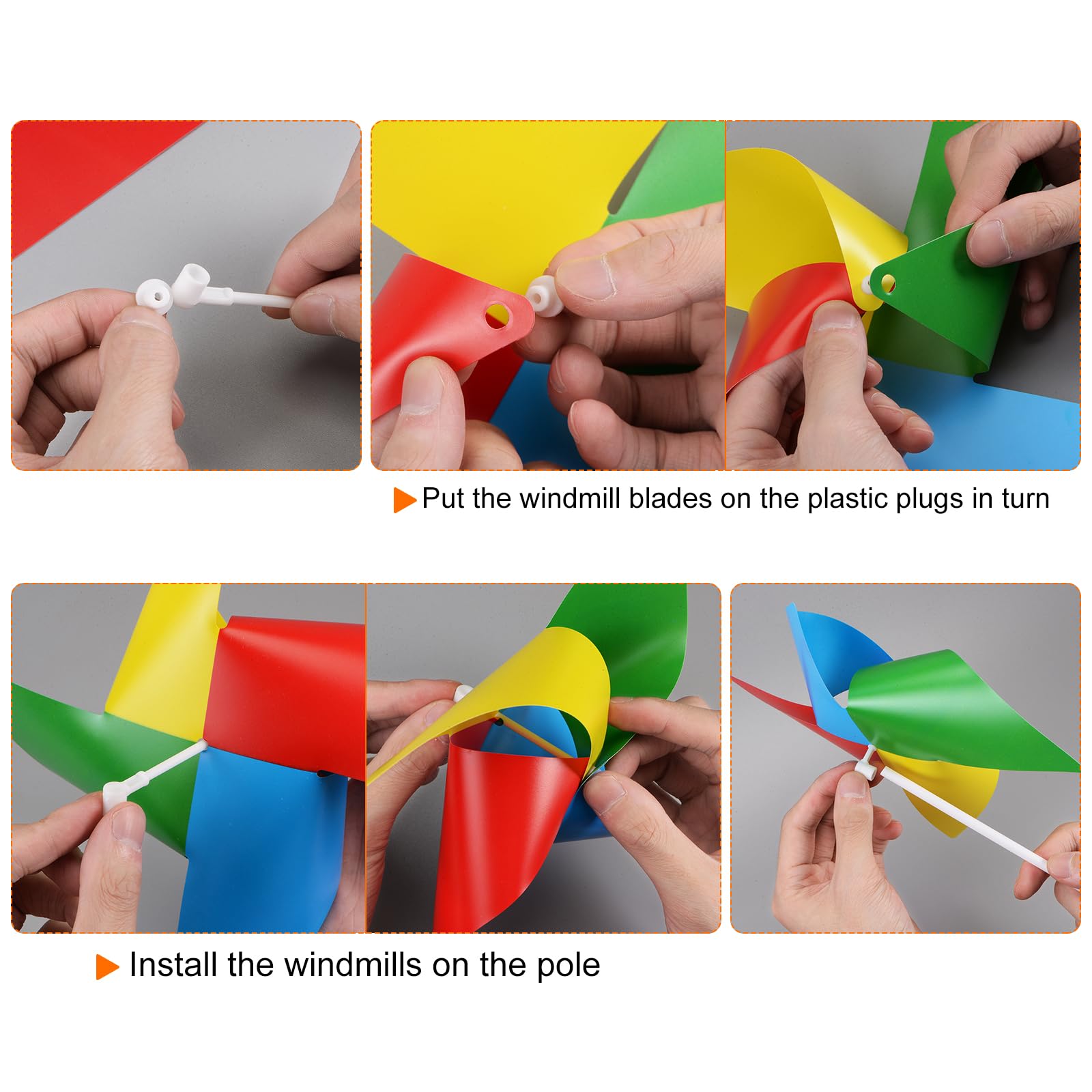 Put the windmill blades on the plastic plugs in turn

Install the windmills on the pole