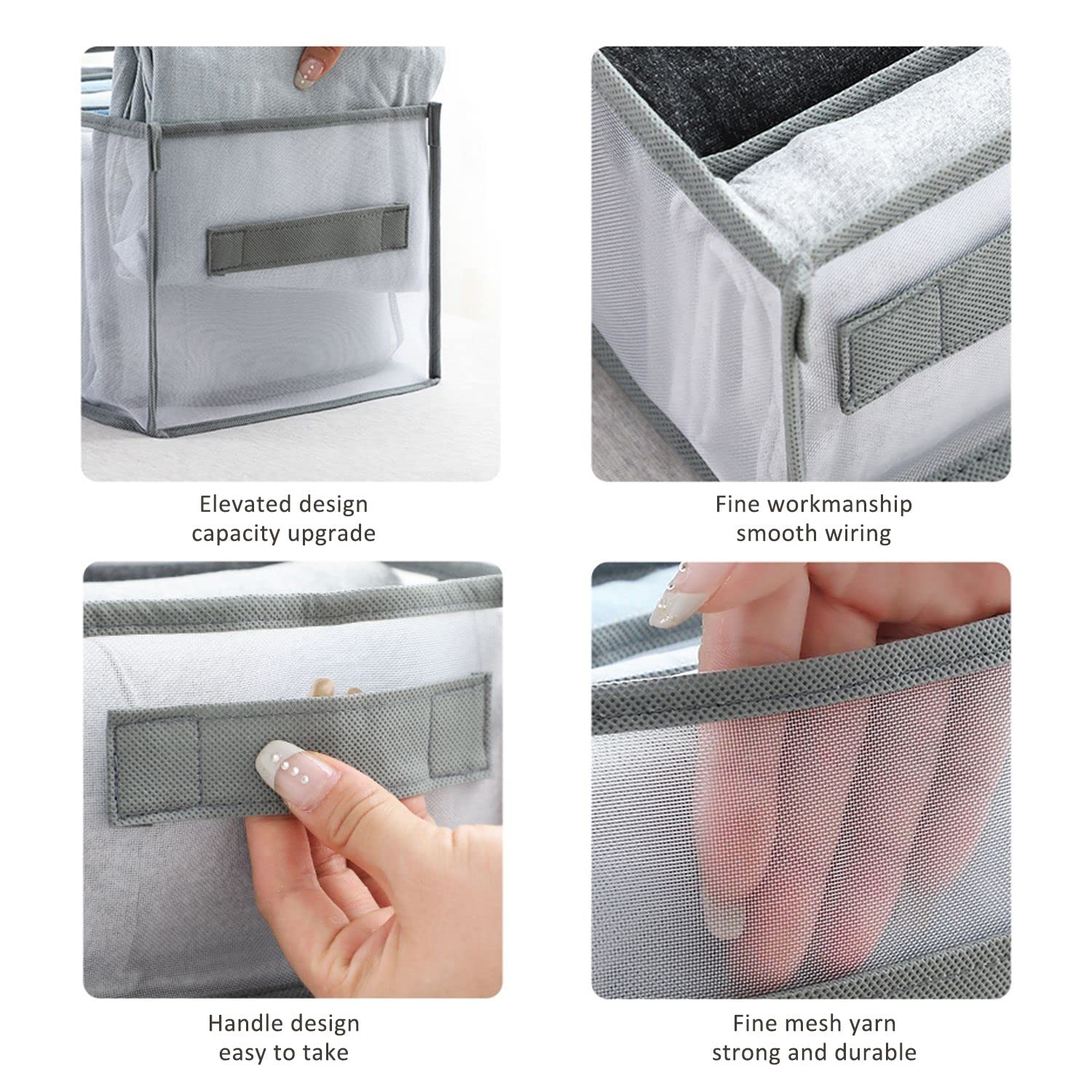 Elevated design
capacity upgrade

Fine workmanship
smooth wiring

Handle design
easy to take

Fine mesh yarn
strong and durable