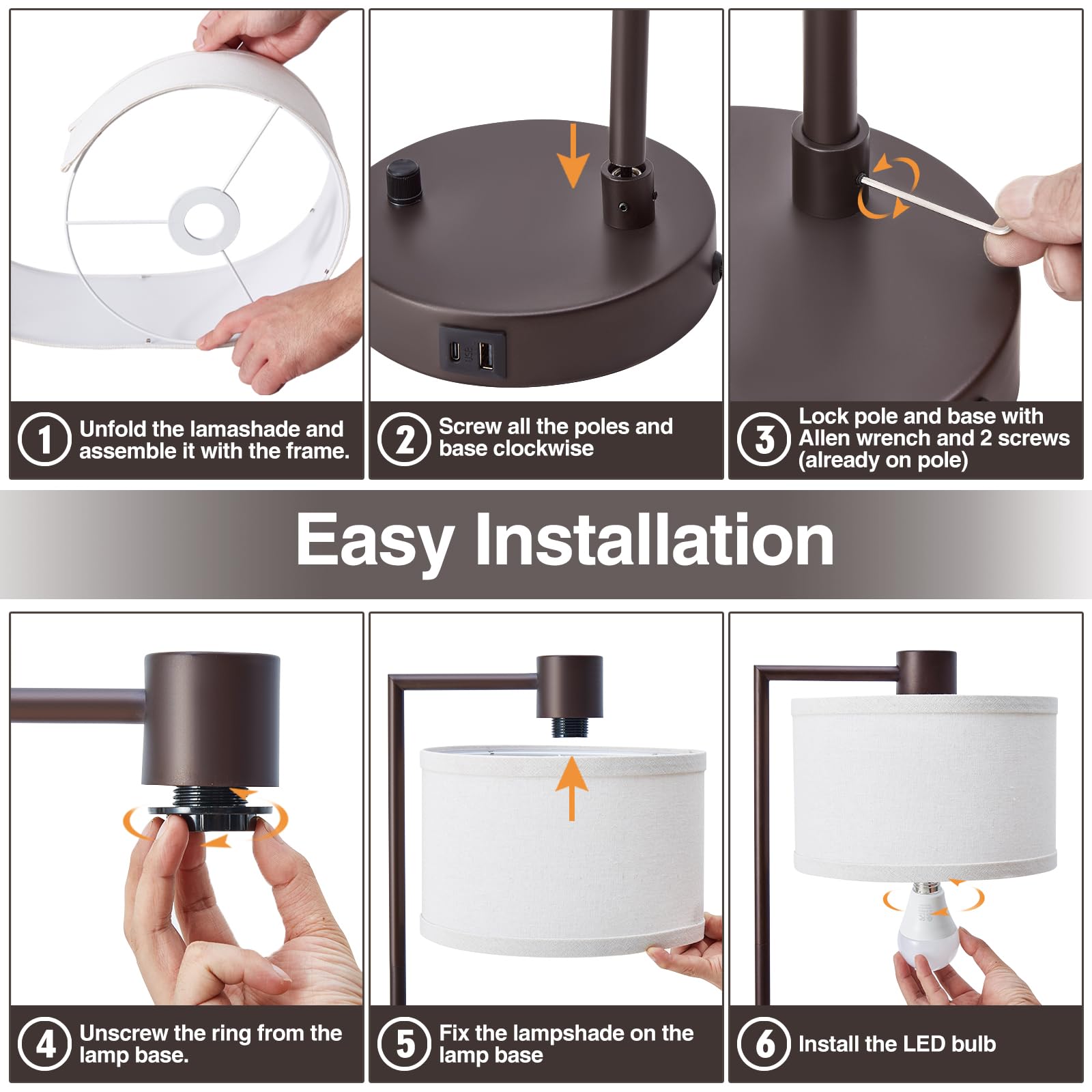 1 Unfold the lamashade and assemble it with the frame.

2 Screw all the poles and base clockwise

3 Lock pole and base with Allen wrench and 2 screws (already on pole)

Easy Installation

4 Unscrew the ring from the lamp base.

5 Fix the lampshade on the lamp base

6 Install the LED bulb