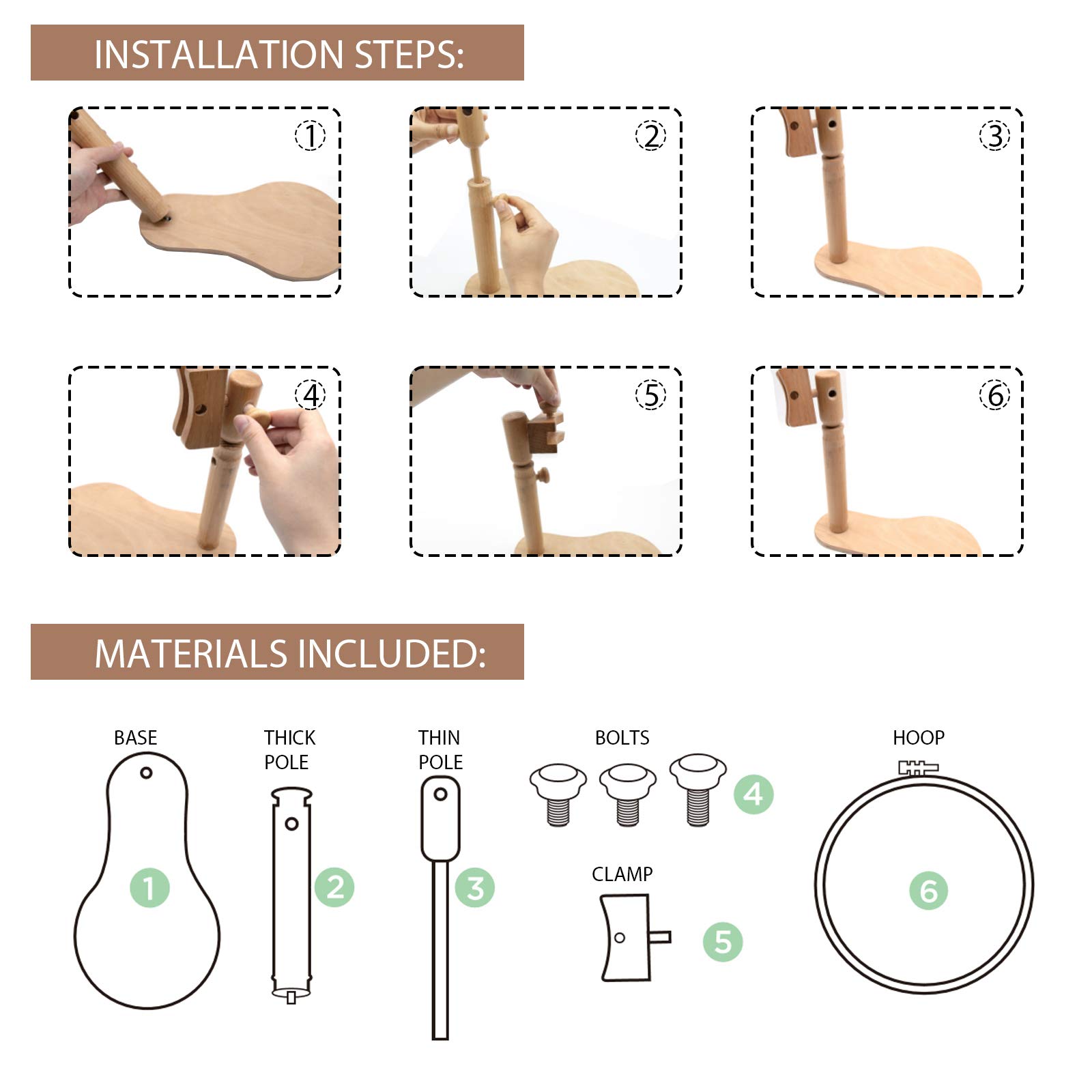 INSTALLATION STEPS:

①

②

③

④

⑤

⑥

MATERIALS INCLUDED:

BASE

1

THICK POLE

2

THIN POLE

3

BOLTS

4

CLAMP

5

HOOP

6