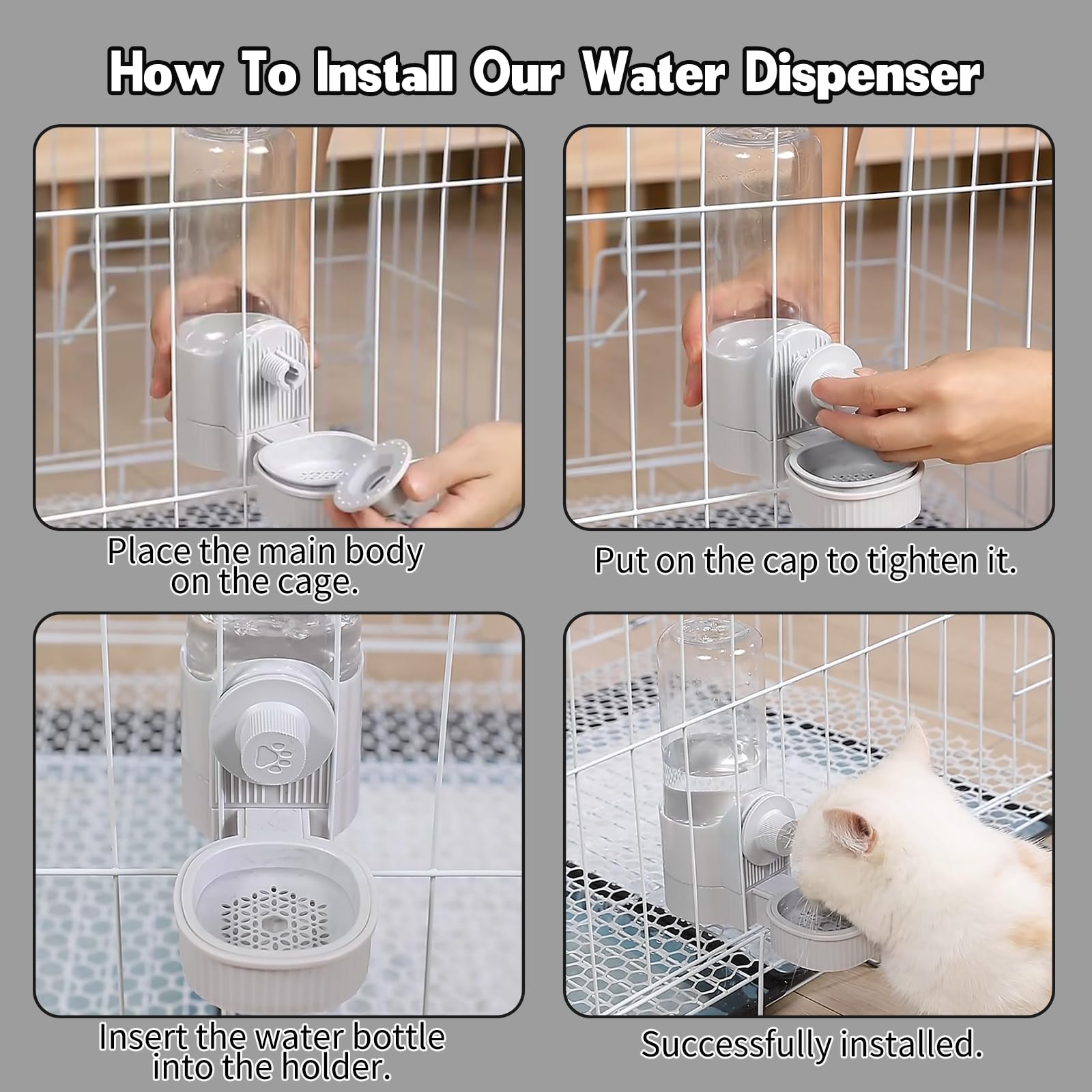 How To Install Our Water Dispenser

Place the main body on the cage.

Put on the cap to tighten it.

Insert the water bottle into the holder.

Successfully installed.