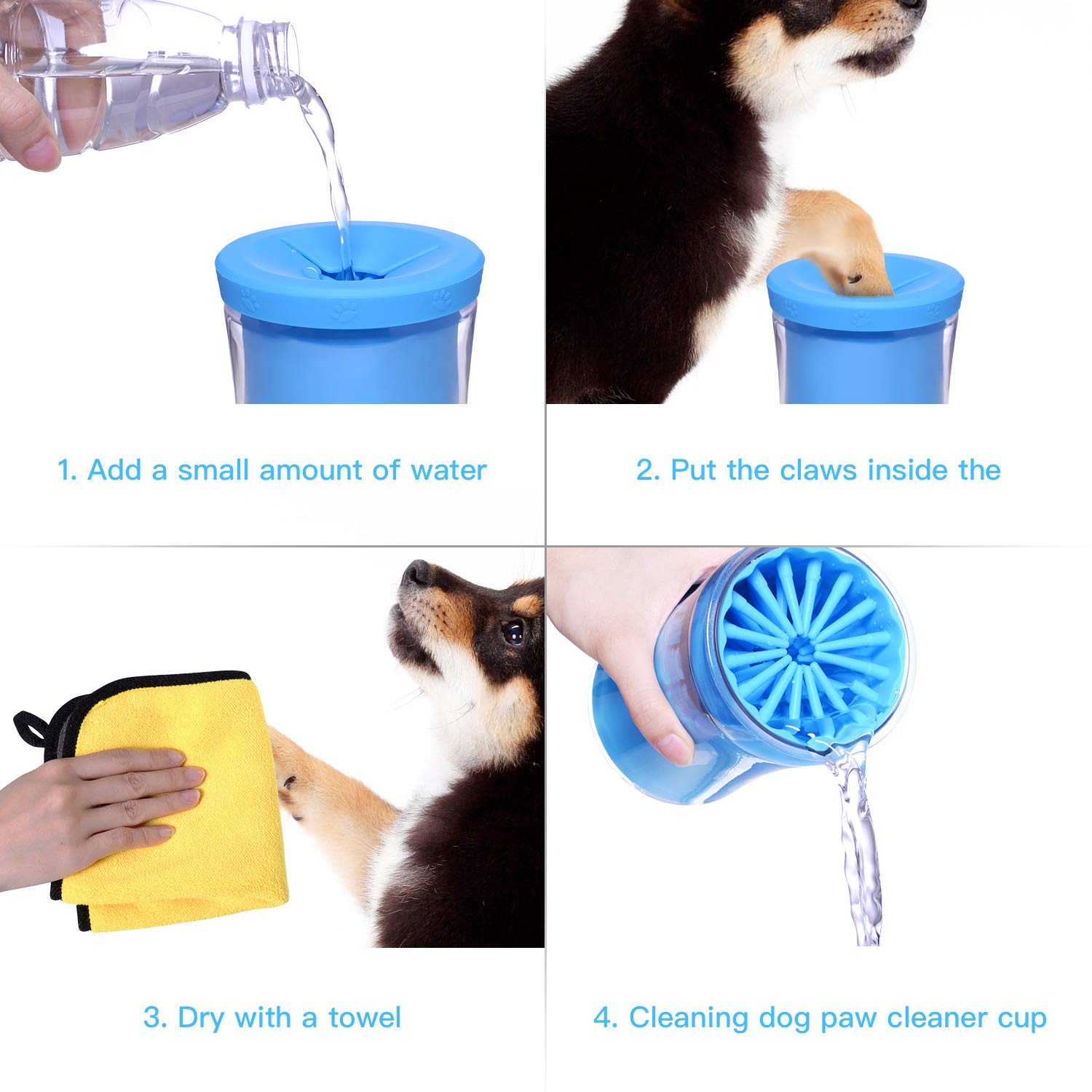 1. Add a small amount of water

2. Put the claws inside the

3. Dry with a towel

4. Cleaning dog paw cleaner cup