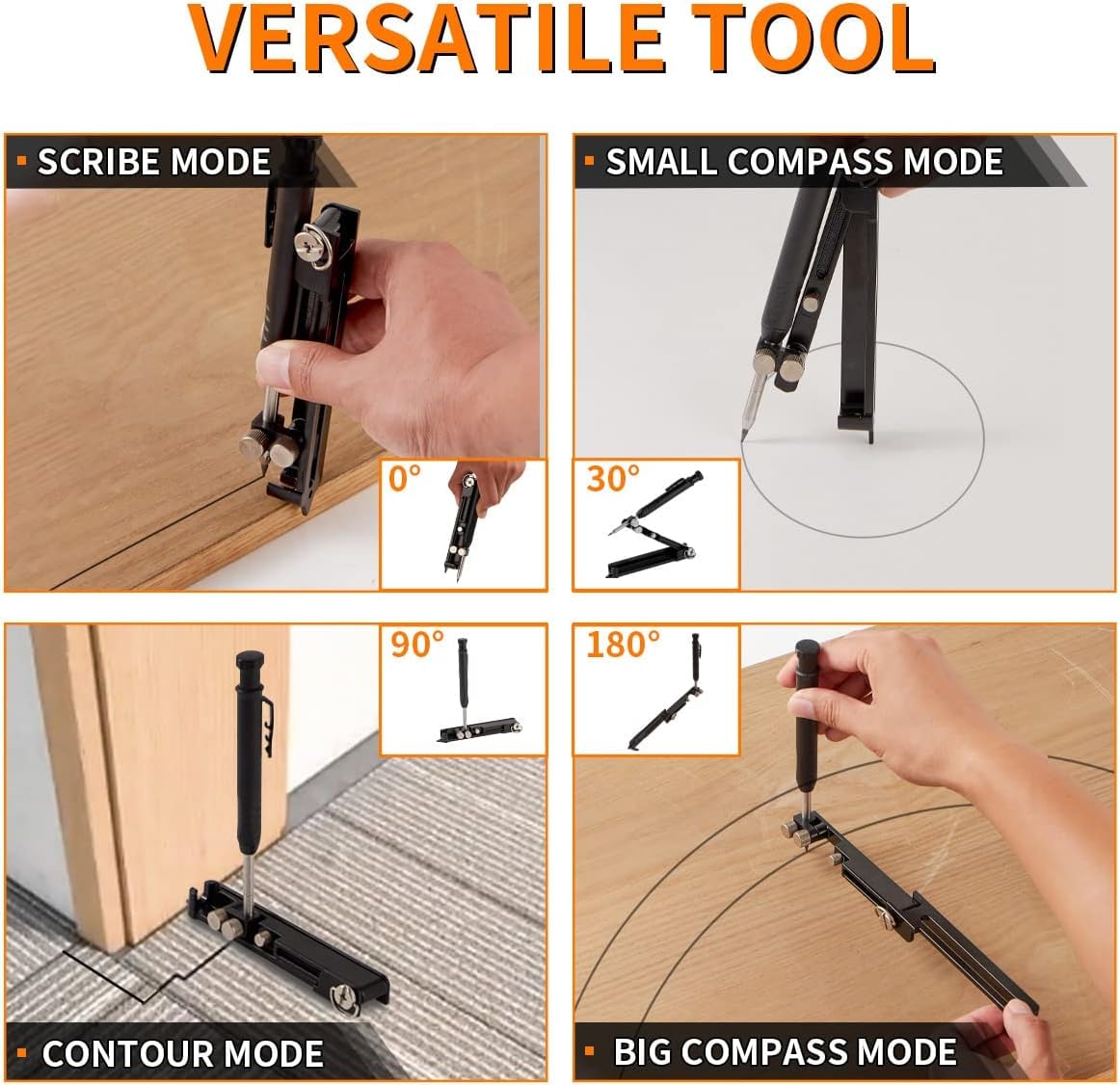 VERSATILE TOOL

SCRIBE MODE

0°

SMALL COMPASS MODE

30°

90°

CONTOUR MODE

180°

BIG COMPASS MODE