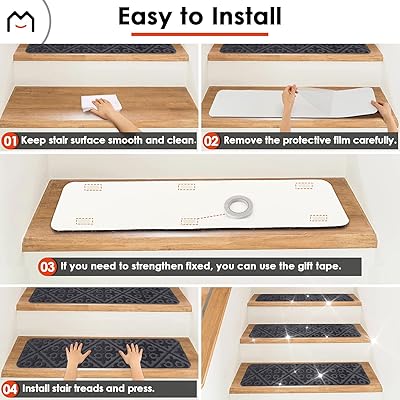 Easy to Install

01 Keep stair surface smooth and clean.

02 Remove the protective film carefully.

03 If you need to strengthen fixed, you can use the gift tape.

04 Install stair treads and press.