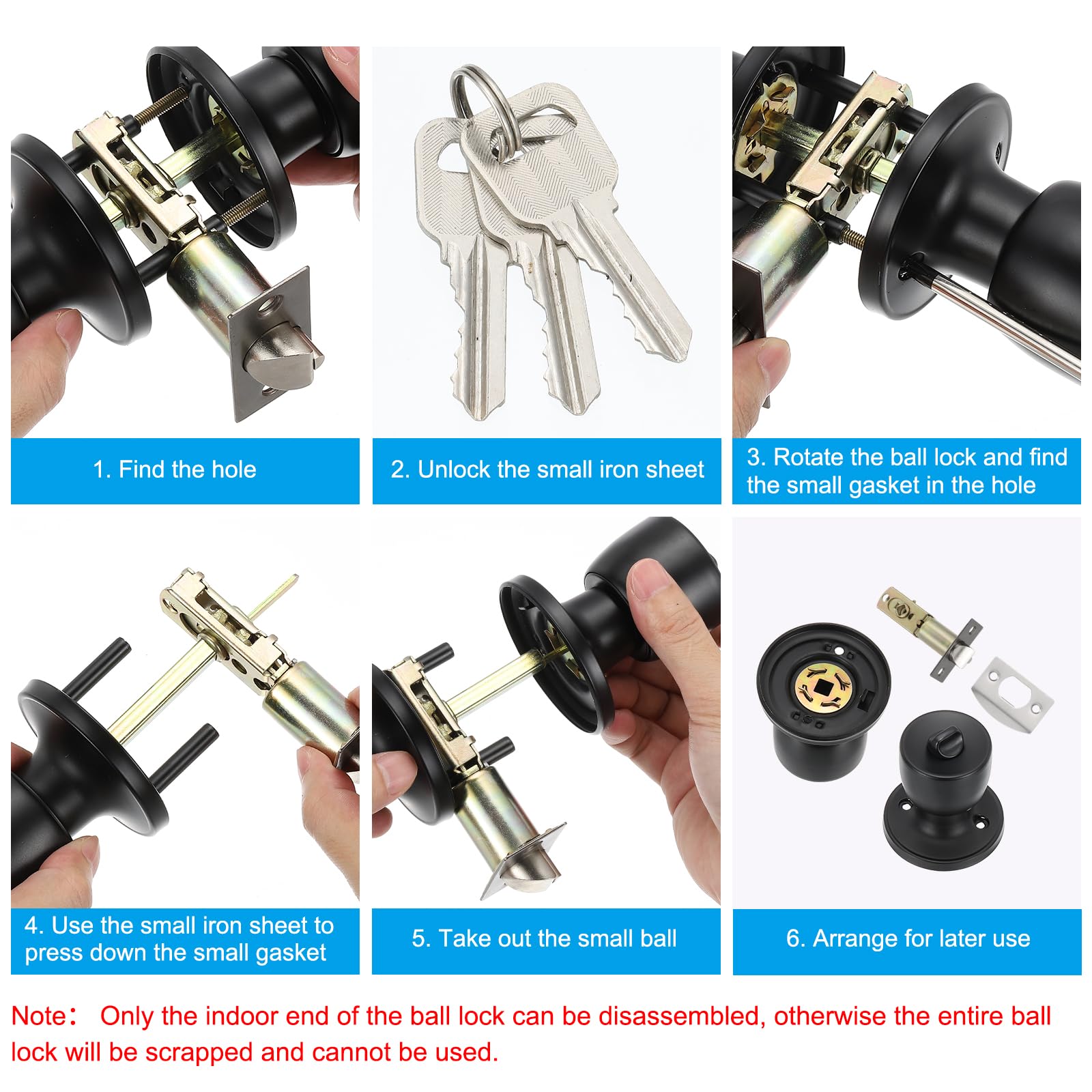 1. Find the hole

2. Unlock the small iron sheet

3. Rotate the ball lock and find the small gasket in the hole

4. Use the small iron sheet to press down the small gasket

5. Take out the small ball

6. Arrange for later use

Note： Only the indoor end of the ball lock can be disassembled, otherwise the entire ball lock will be scrapped and cannot be used.