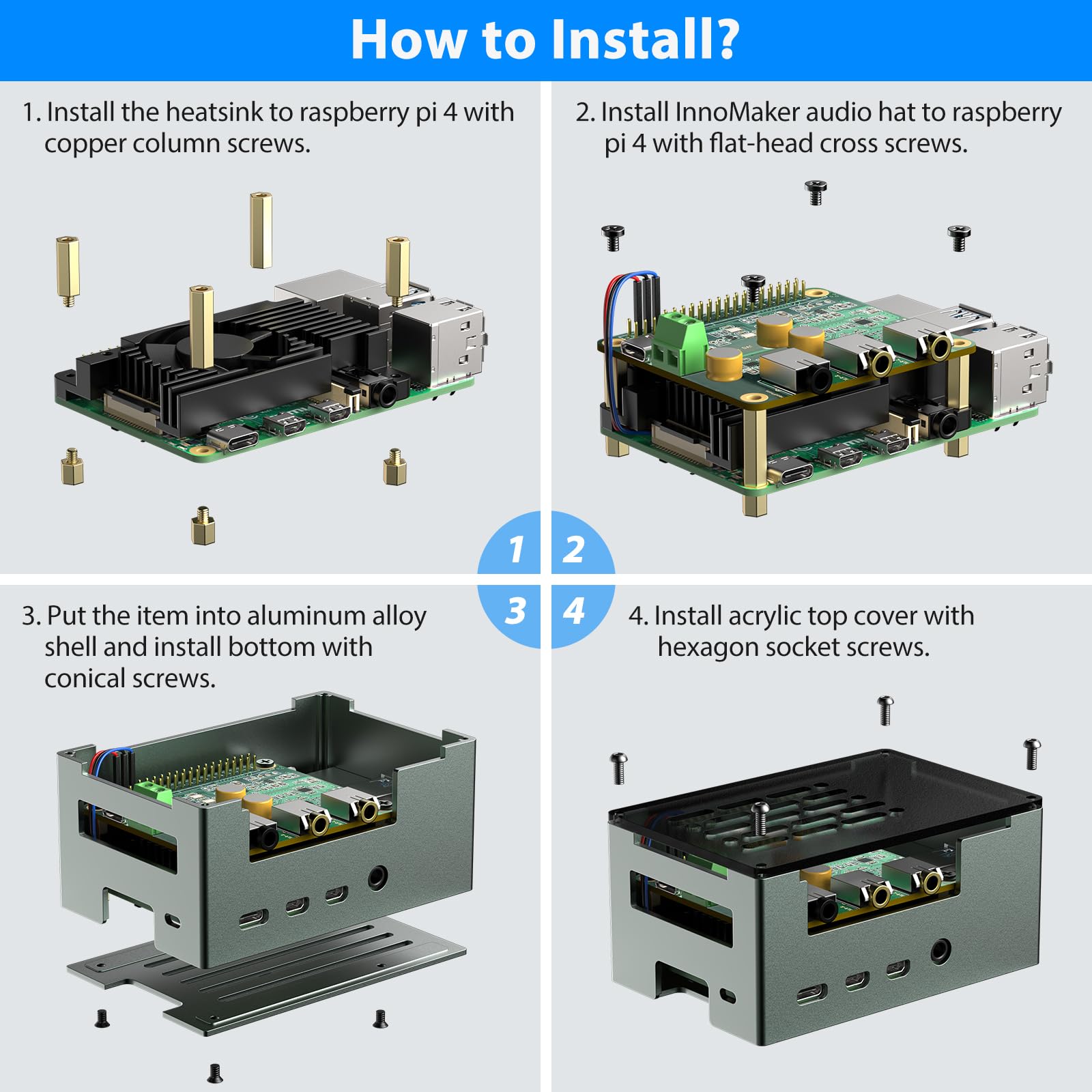 How to Install?

1. Install the heatsink to raspberry pi 4 with copper column screws.

2. Install InnoMaker audio hat to raspberry pi 4 with flat-head cross screws.

1

2

3

4

3. Put the item into aluminum alloy shell and install bottom with conical screws.

4. Install acrylic top cover with hexagon socket screws.