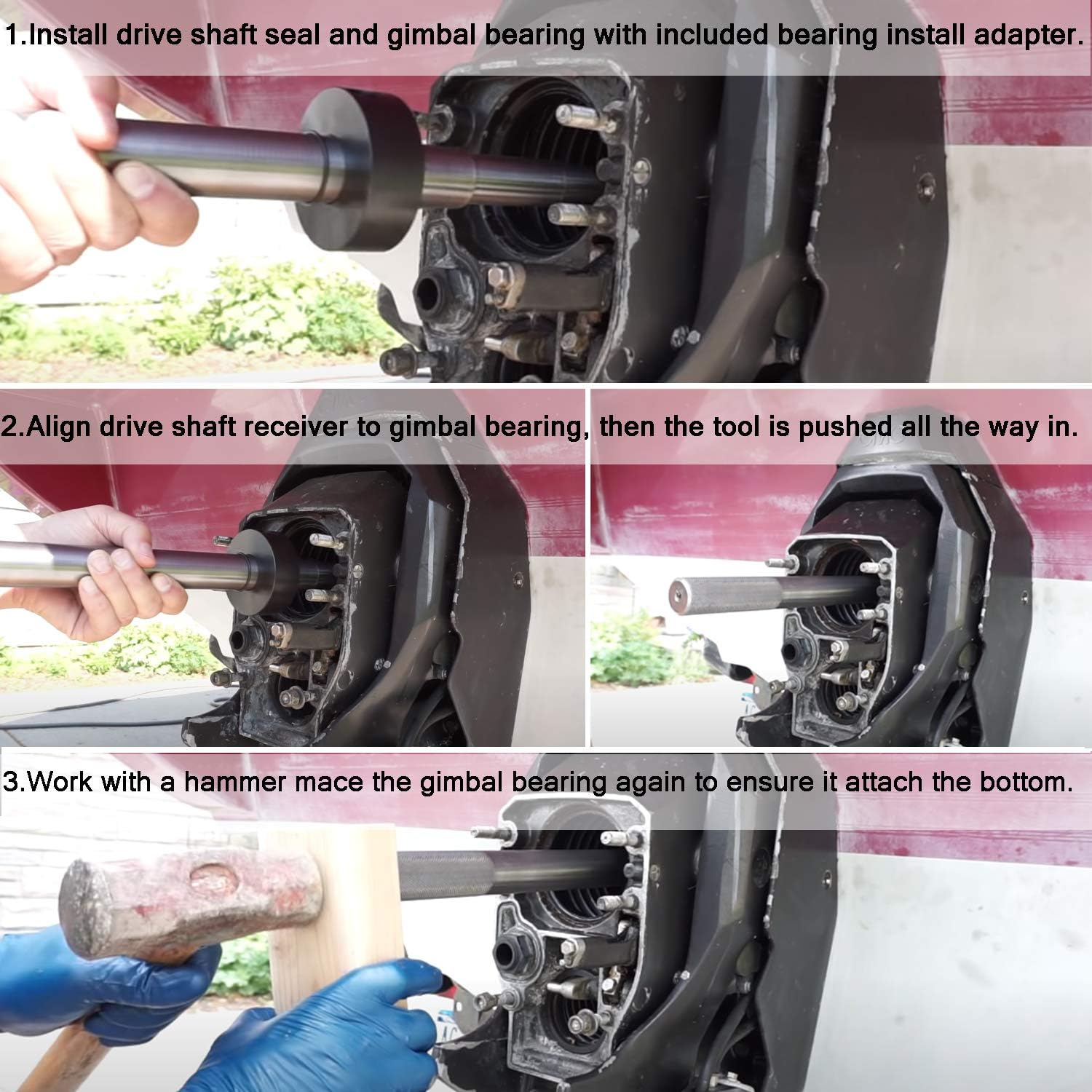 1.Install drive shaft seal and gimbal bearing with included bearing install adapter.

2.Align drive shaft receiver to gimbal bearing, then the tool is pushed all the way in.

3.Work with a hammer mace the gimbal bearing again to ensure it attach the bottom.